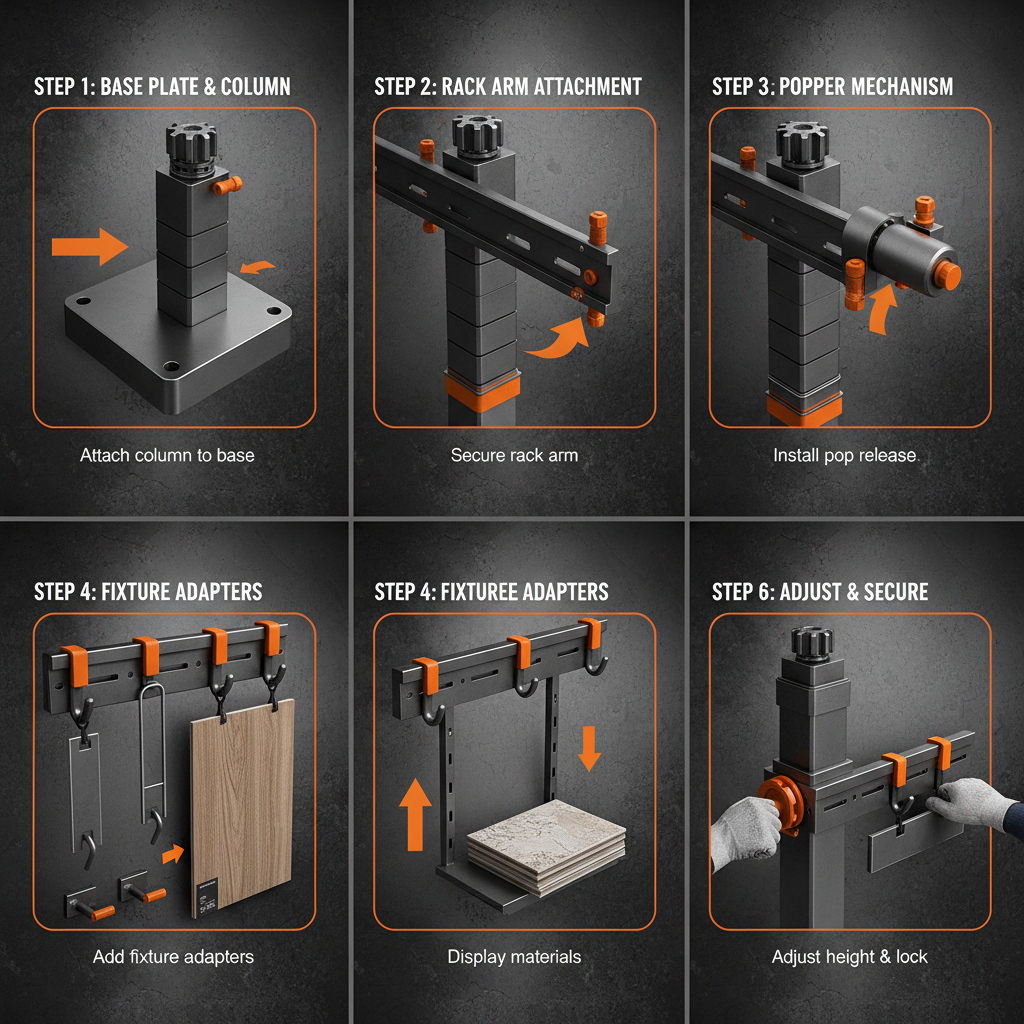 STEP 1: BASE PLATE & COLUMN

Attach column to base

STEP 2: RACK ARM ATTACHMENT

Secure rack arm

STEP 3: POPPER MECHANISM

Install pop release

STEP 4: FIXTURE ADAPTERS

Add fixture adapters

STEP 4: FIXTUREE ADAPTERS

Display materials

STEP 6: ADJUST & SECURE

Adjust height & lock