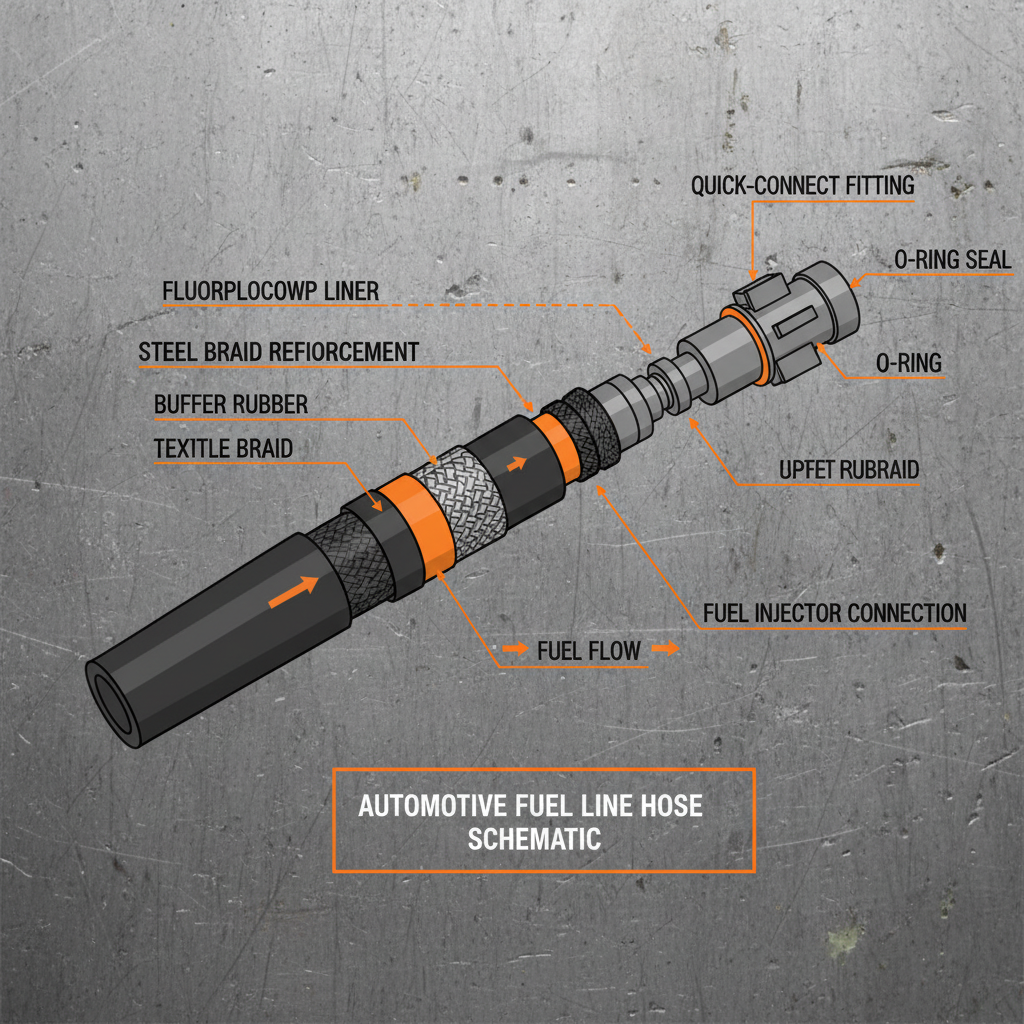 QUICK-CONNECT FITTING

O-RING SEAL

FLUORPLOCOWP LINER

STEEL BRAID REFIORCEMENT

O-RING

BUFFER RUBBER

TEXTILE BRAID

UPFET RUBRAID

FUEL INJECTOR CONNECTION

FUEL FLOW

AUTOMOTIVE FUEL LINE HOSE SCHEMATIC