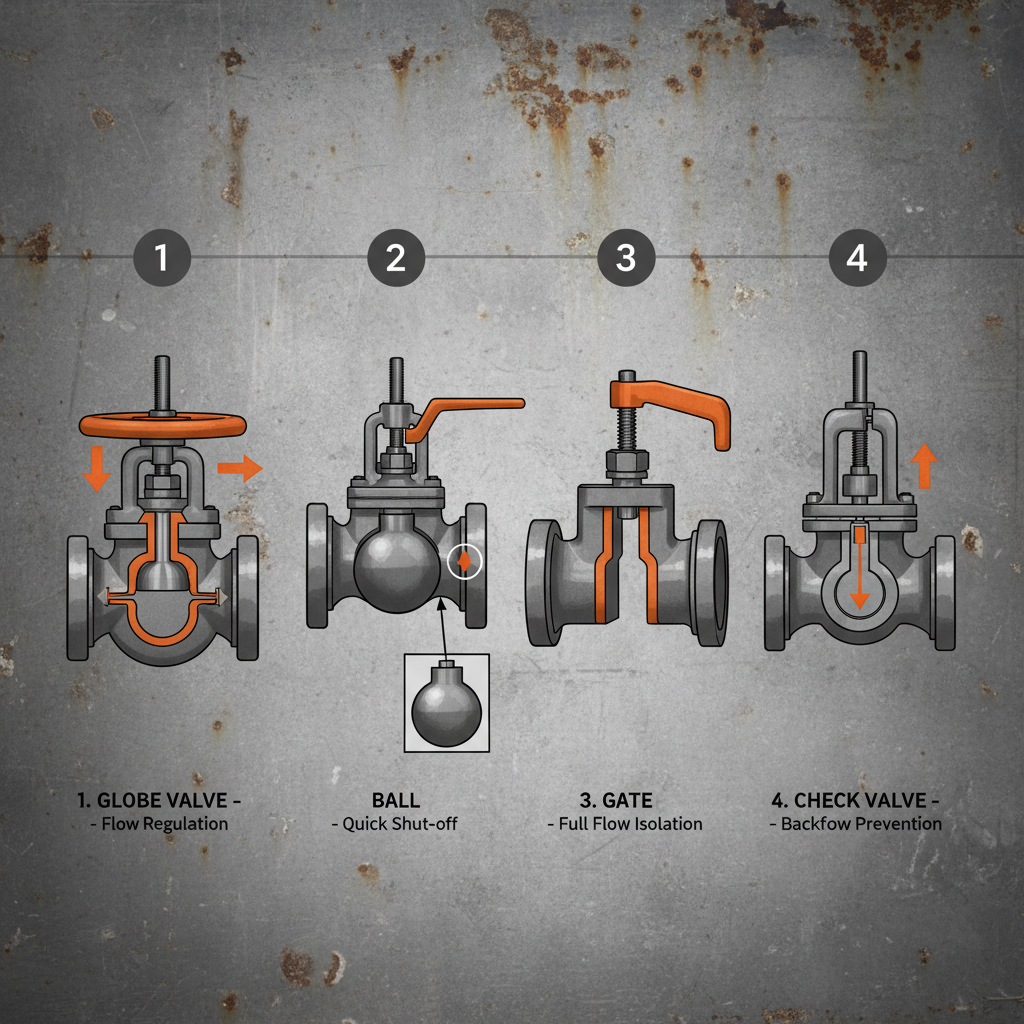 1

2

3

4

1. GLOBE VALVE -
- Flow Regulation

BALL
- Quick Shut-off

3. GATE
- Full Flow Isolation

4. CHECK VALVE -
- Backfow Prevention