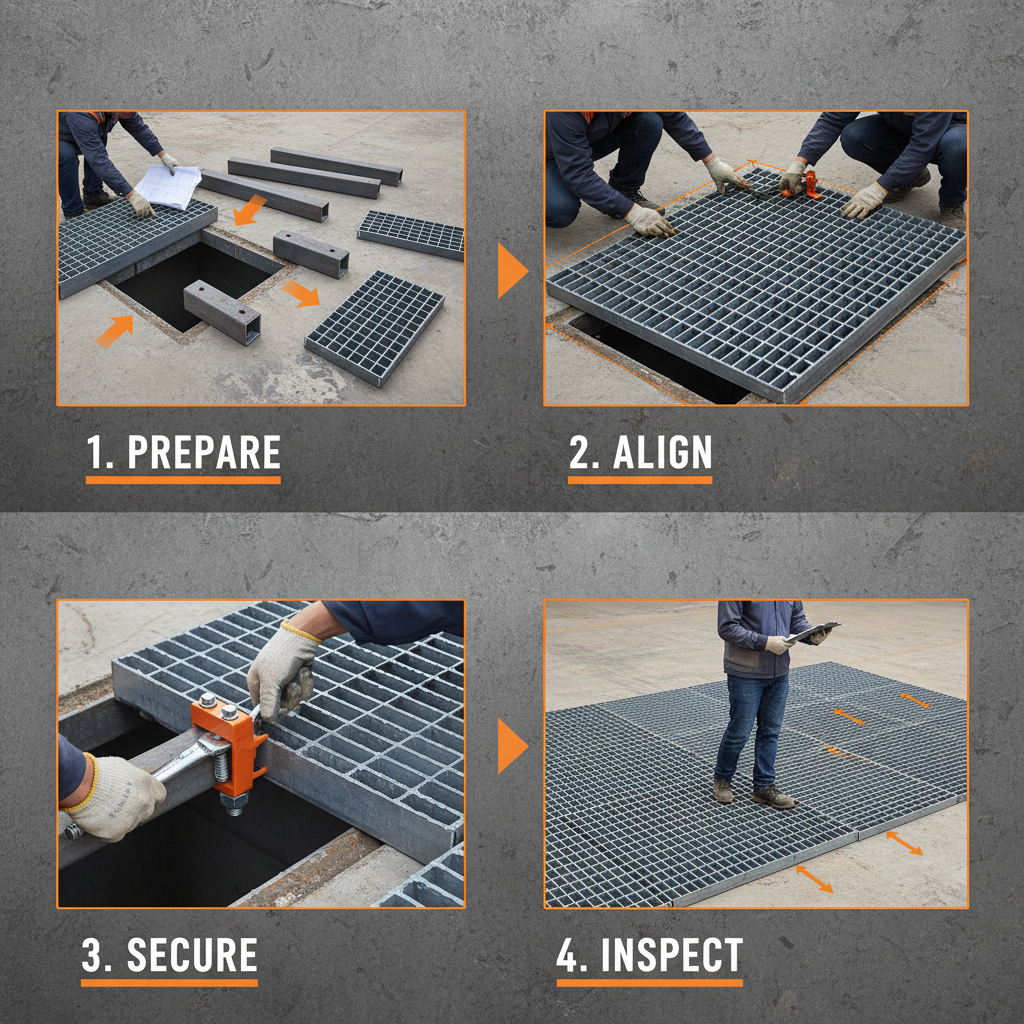 1. PREPARE

2. ALIGN

3. SECURE

4. INSPECT