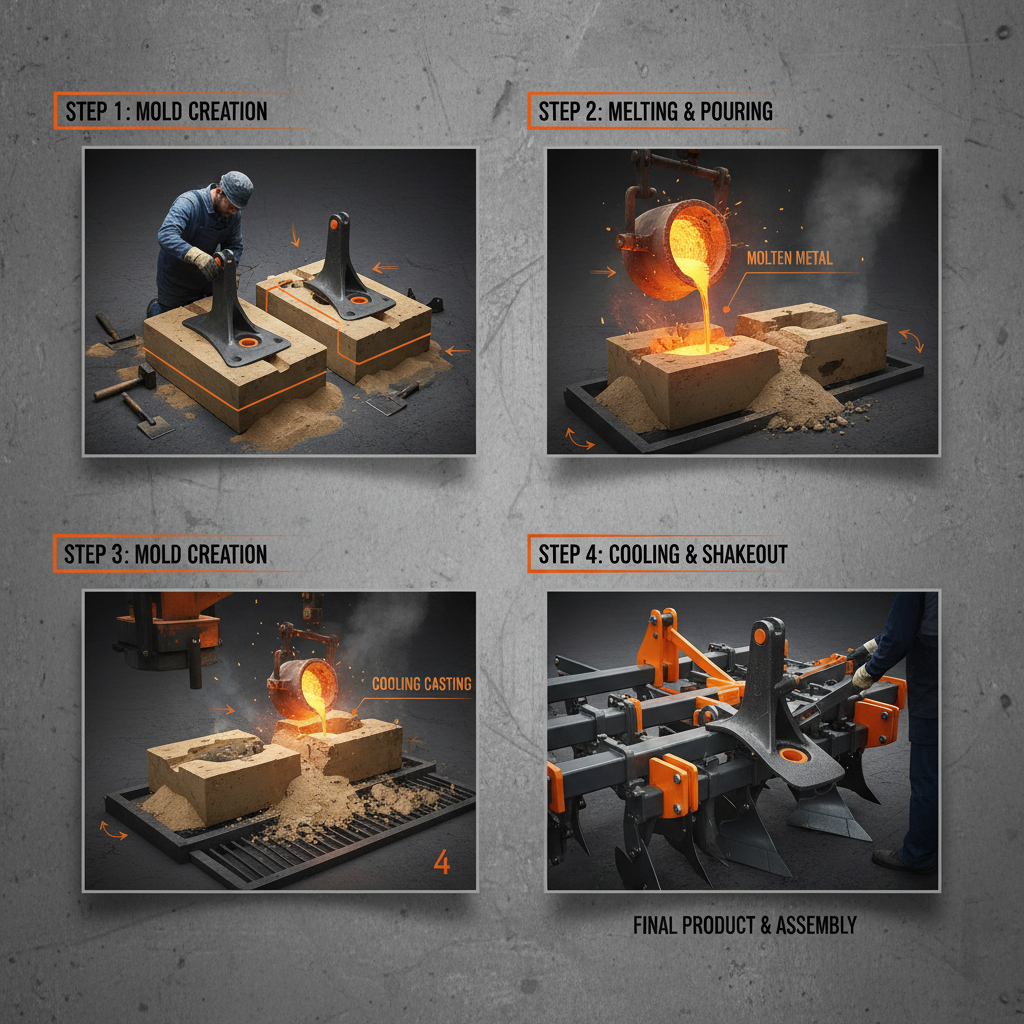 STEP 1: MOLD CREATION

STEP 2: MELTING & POURING

MOLTEN METAL

STEP 3: MOLD CREATION

COOLING CASTING

4

STEP 4: COOLING & SHAKEOUT

FINAL PRODUCT & ASSEMBLY