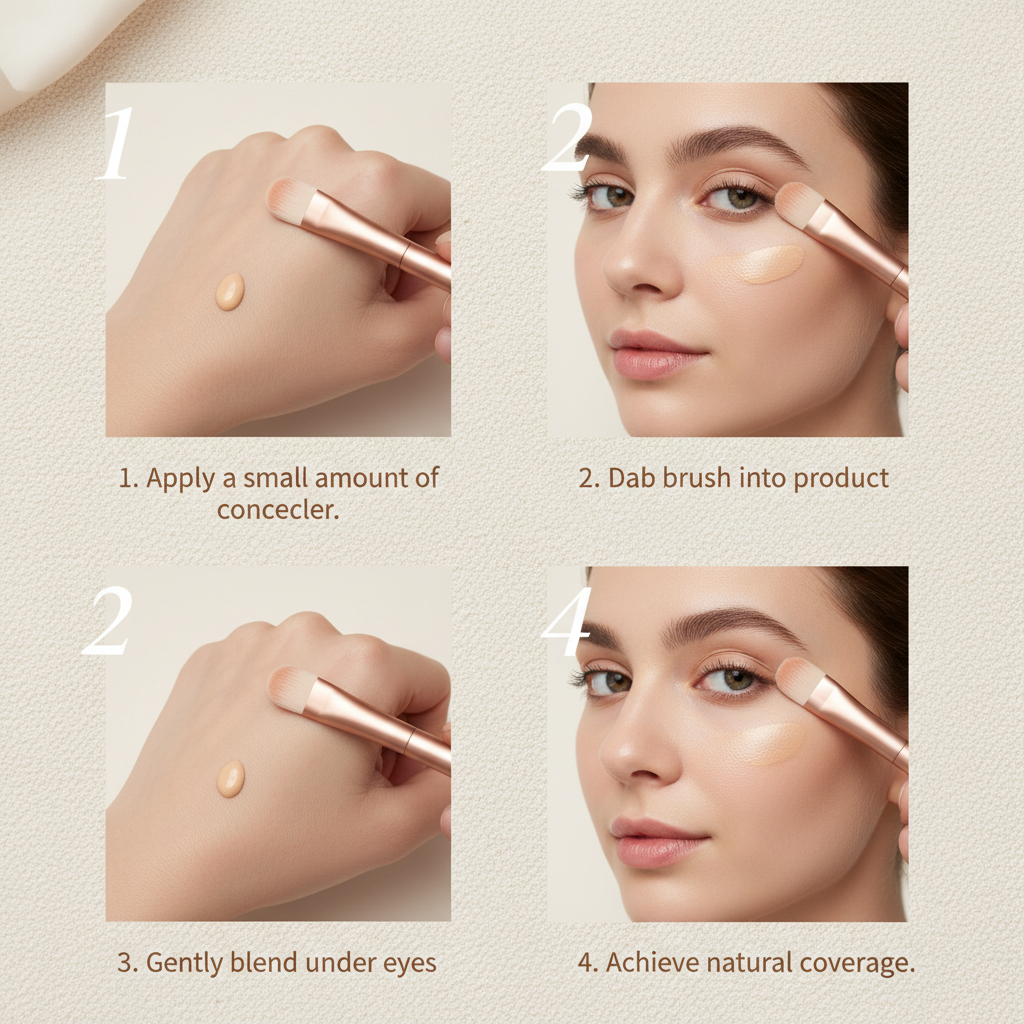 1

1. Apply a small amount of concecler.

2

2. Dab brush into product

2

3. Gently blend under eyes

4

4. Achieve natural coverage.