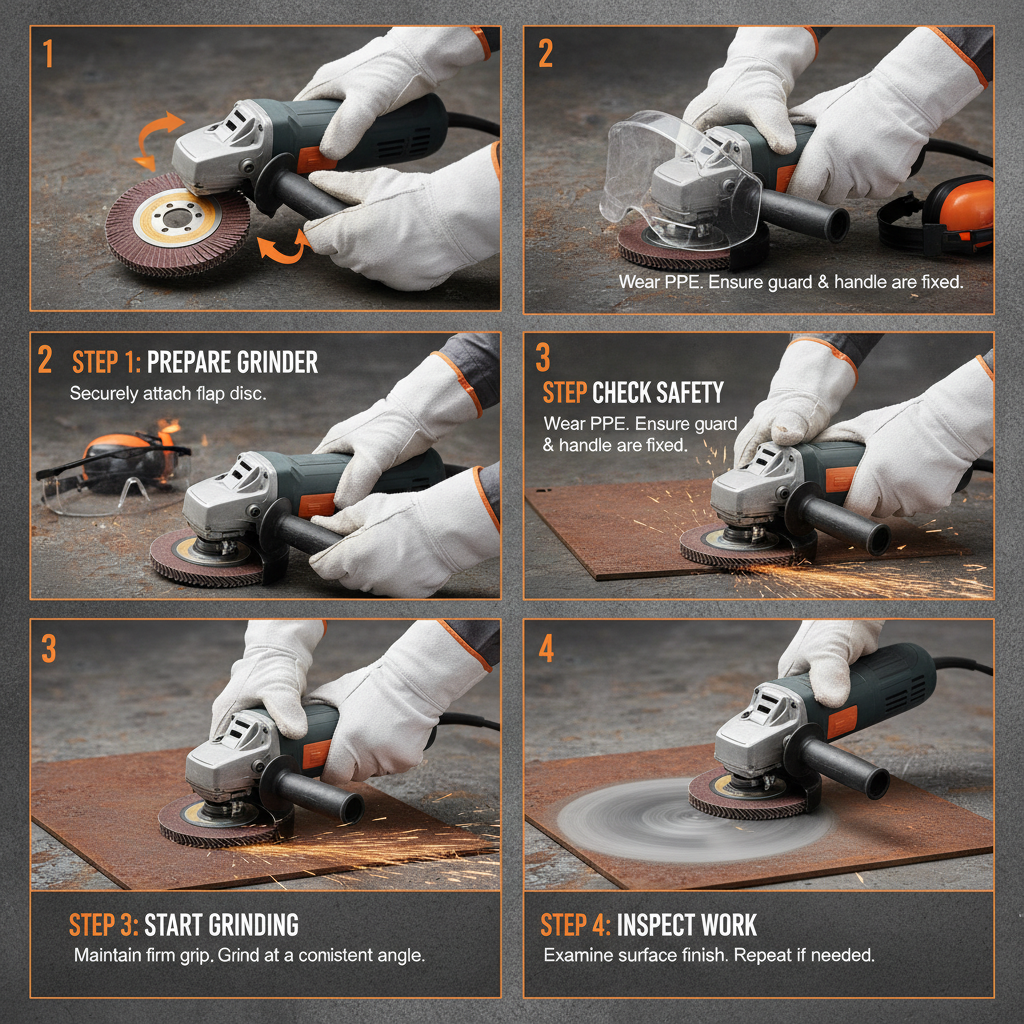 1

2

Wear PPE. Ensure guard & handle are fixed.

2 STEP 1: PREPARE GRINDER

Securely attach flap disc.

3 STEP CHECK SAFETY

Wear PPE. Ensure guard & handle are fixed.

3

STEP 3: START GRINDING

Maintain firm grip. Grind at a conistent angle.

4

STEP 4: INSPECT WORK

Examine surface finish. Repeat if needed.