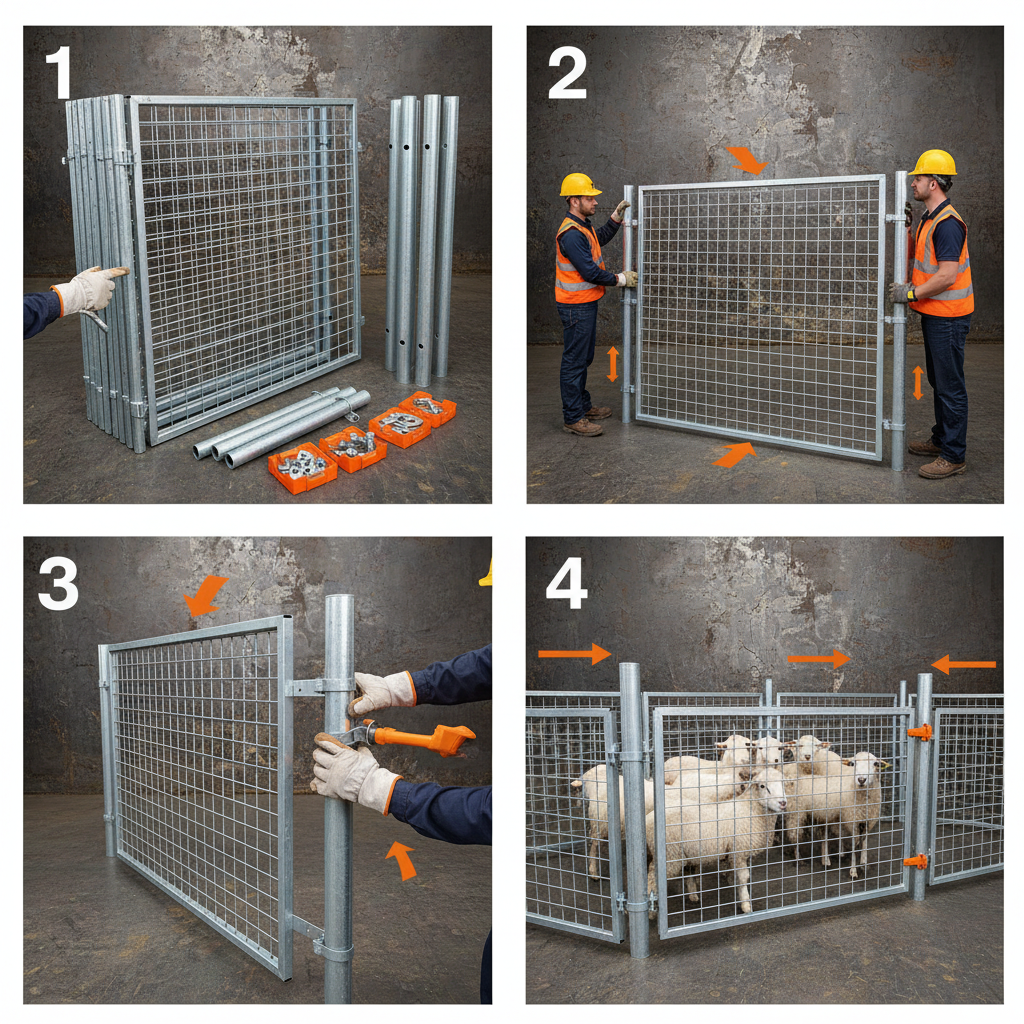 1

2

3

4