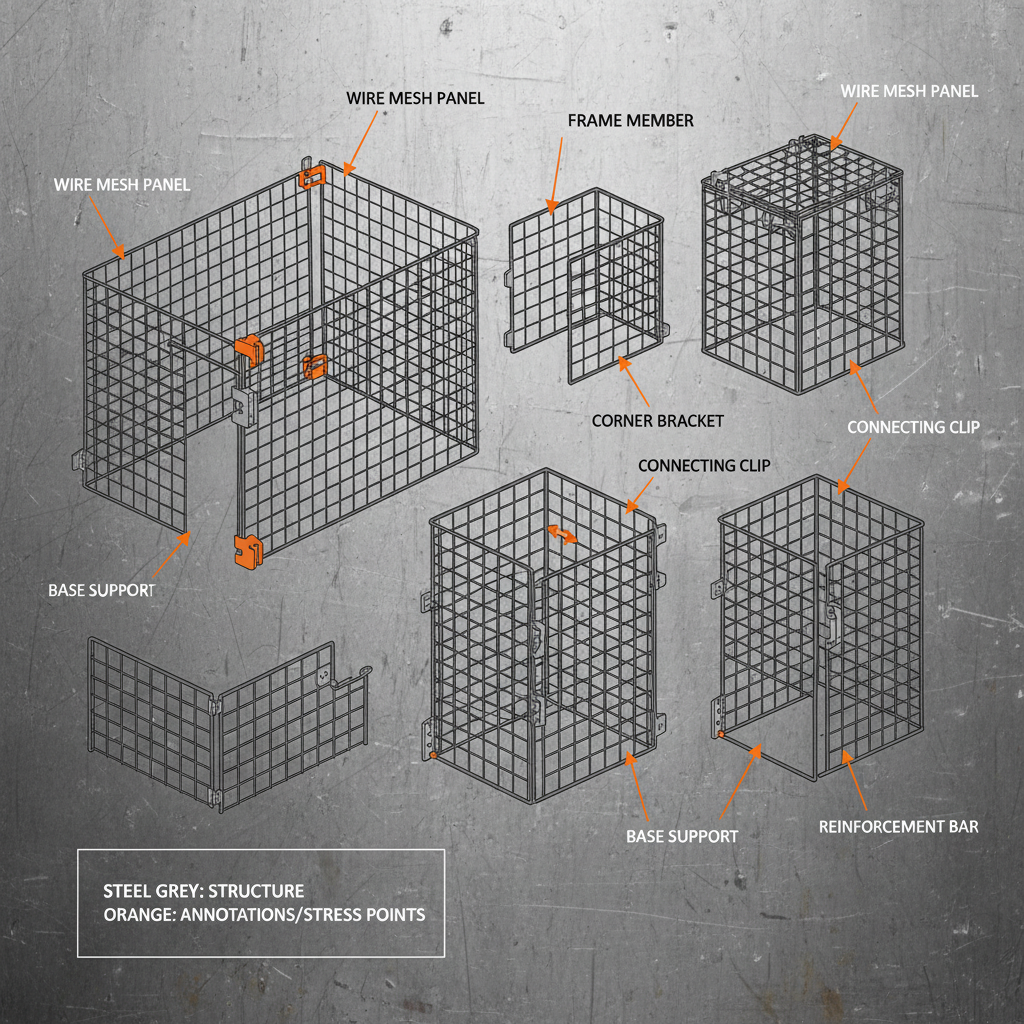 WIRE MESH PANEL

FRAME MEMBER

WIRE MESH PANEL

WIRE MESH PANEL

CORNER BRACKET

CONNECTING CLIP

CONNECTING CLIP

BASE SUPPORT

BASE SUPPORT

REINFORCEMENT BAR

STEEL GREY: STRUCTURE
ORANGE: ANNOTATIONS/STRESS POINTS