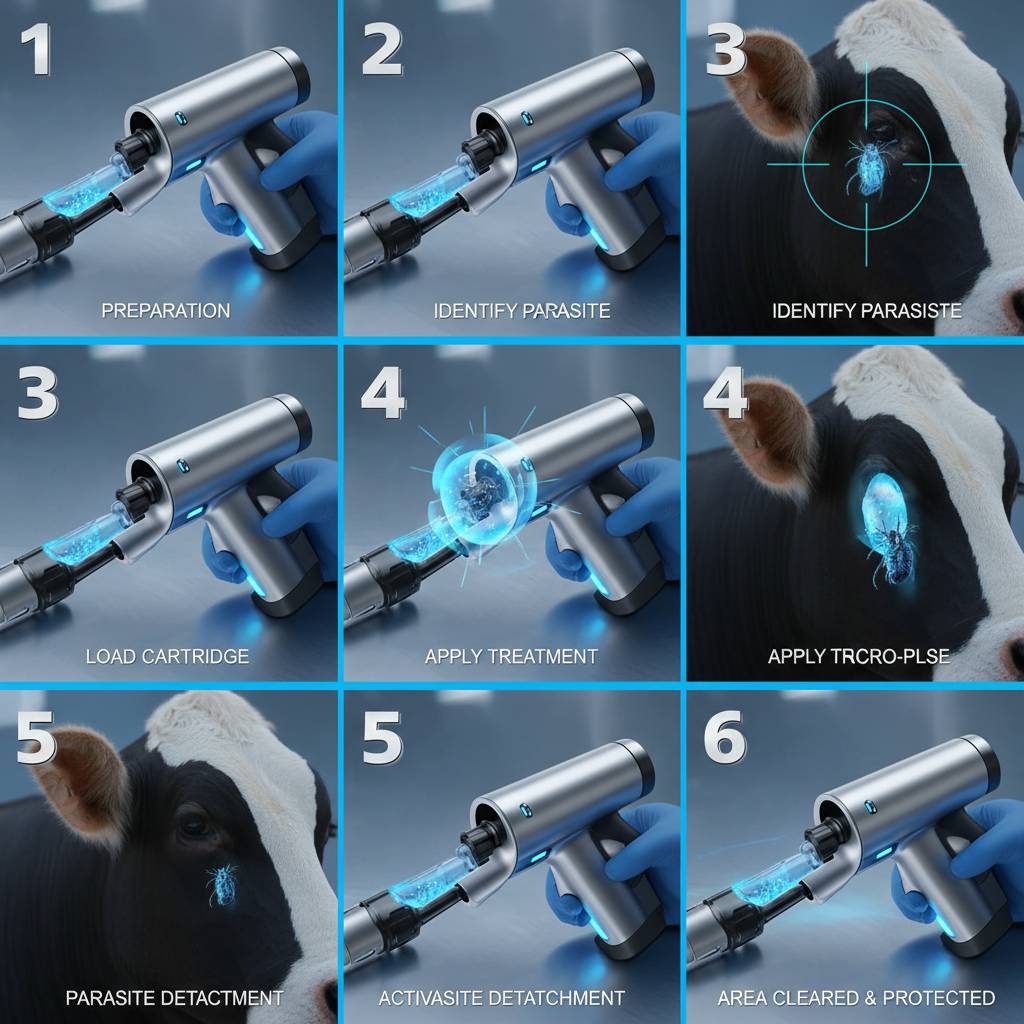 1
PREPARATION

2
IDENTIFY PARASITE

3
IDENTIFY PARASISTE

3
LOAD CARTRIDGE

4
APPLY TREATMENT

4
APPLY TRCRO-PLSE

5
PARASITE DETACTMENT

5
ACTIVASITE DETATCHMENT

6
AREA CLEARED & PROTECTED