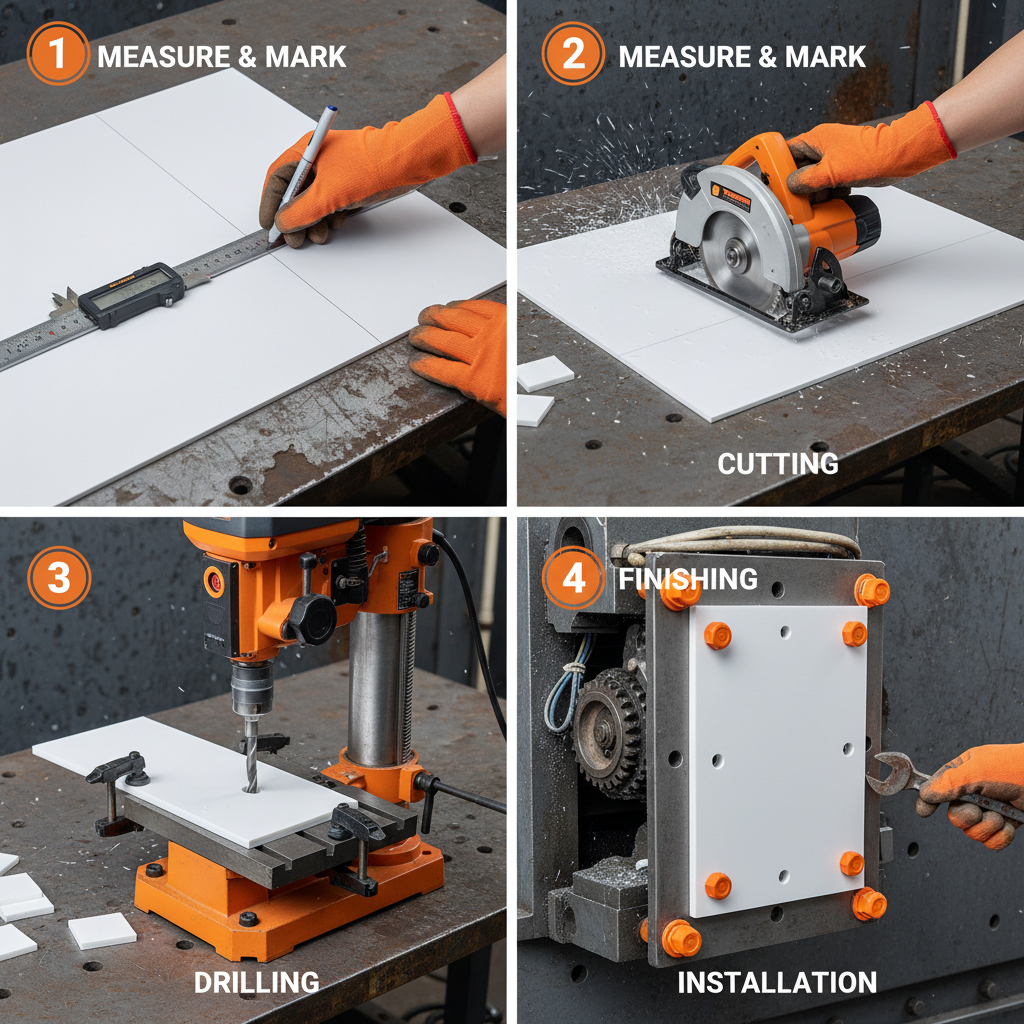 1 MEASURE & MARK

2 MEASURE & MARK

CUTTING

3

DRILLING

4 FINISHING

INSTALLATION