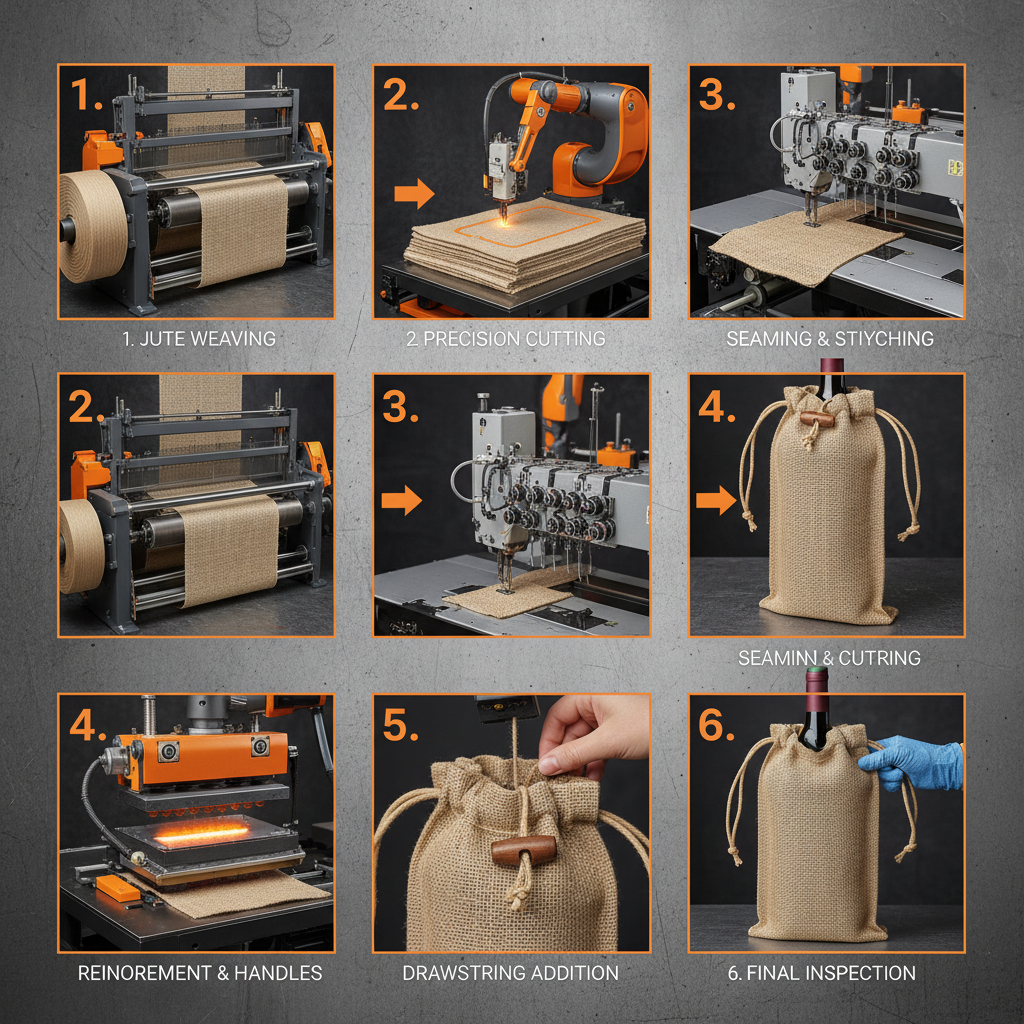 1.
1. JUTE WEAVING

2.
2. PRECISION CUTTING

3.
SEAMING & STIYCHING

2.

3.

4.
SEAMINN & CUTRING

4.
REINOREMENT & HANDLES

5.
DRAWSTRING ADDITION

6.
6. FINAL INSPECTION