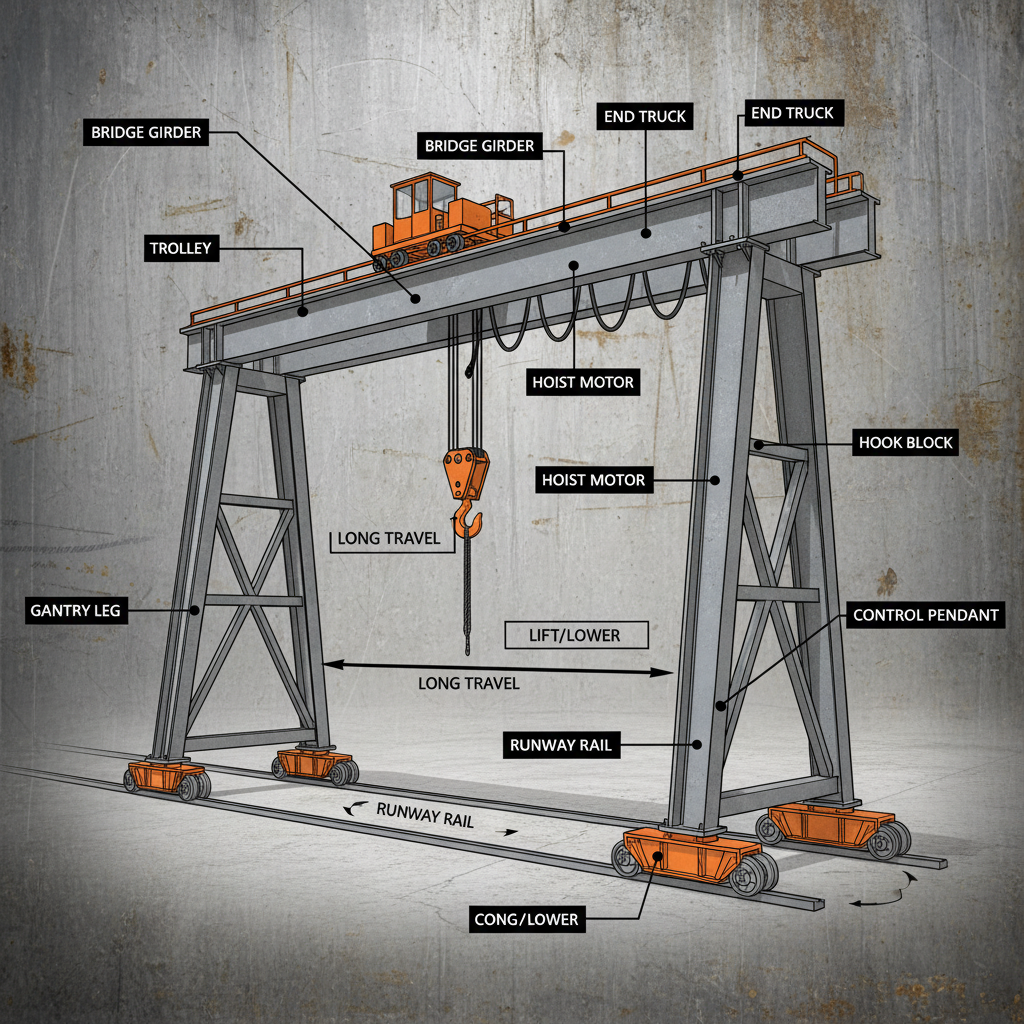 BRIDGE GIRDER
BRIDGE GIRDER
END TRUCK
END TRUCK
TROLLEY
HOIST MOTOR
HOOK BLOCK
HOIST MOTOR
LONG TRAVEL
GANTRY LEG
CONTROL PENDANT
LIFT/LOWER
LONG TRAVEL
RUNWAY RAIL
RUNWAY RAIL
CONG/LOWER