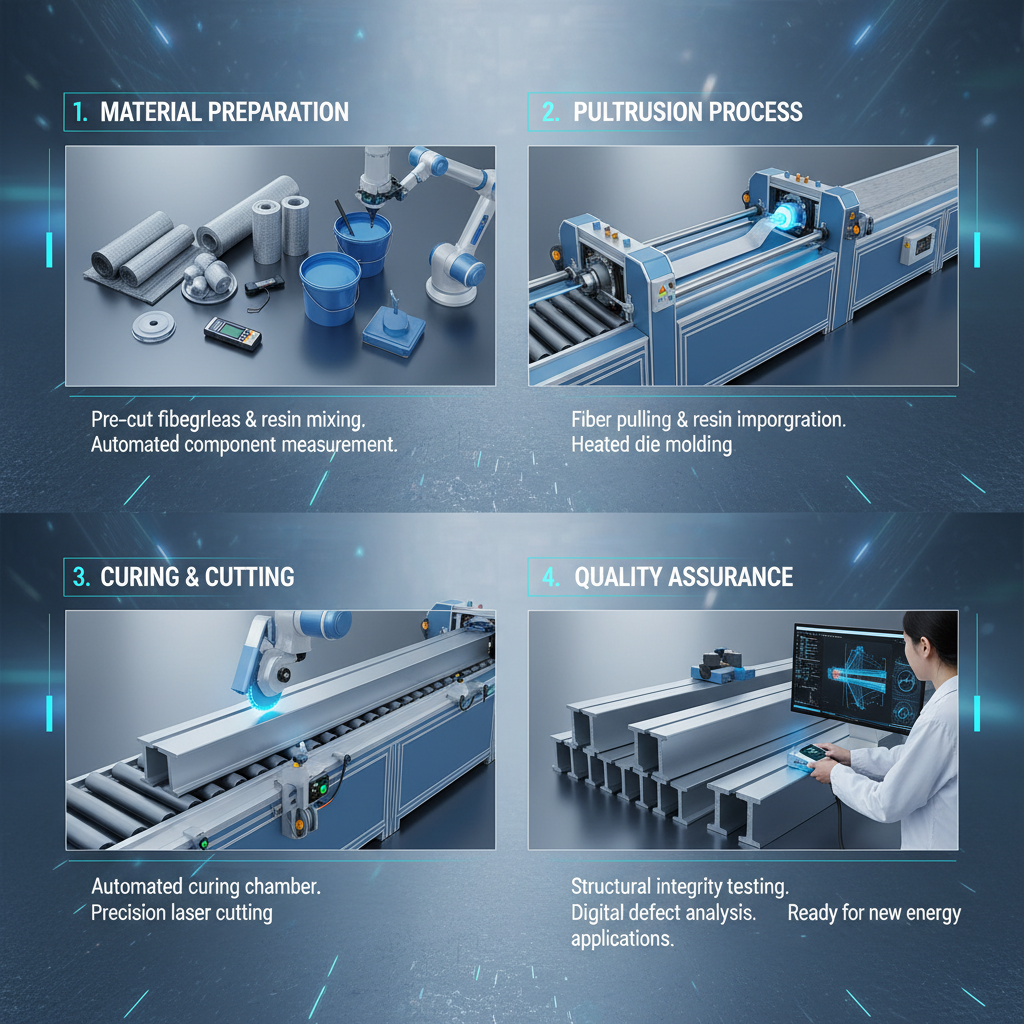 1. MATERIAL PREPARATION

Pre-cut fibegrleas & resin mixing. Automated component measurement.

2. PULTRUSION PROCESS

Fiber pulling & resin imporgration. Heated die molding

3. CURING & CUTTING

Automated curing chamber. Precision laser cutting

4. QUALITY ASSURANCE

Structural integrity testing. Digital defect analysis. Ready for new energy applications.