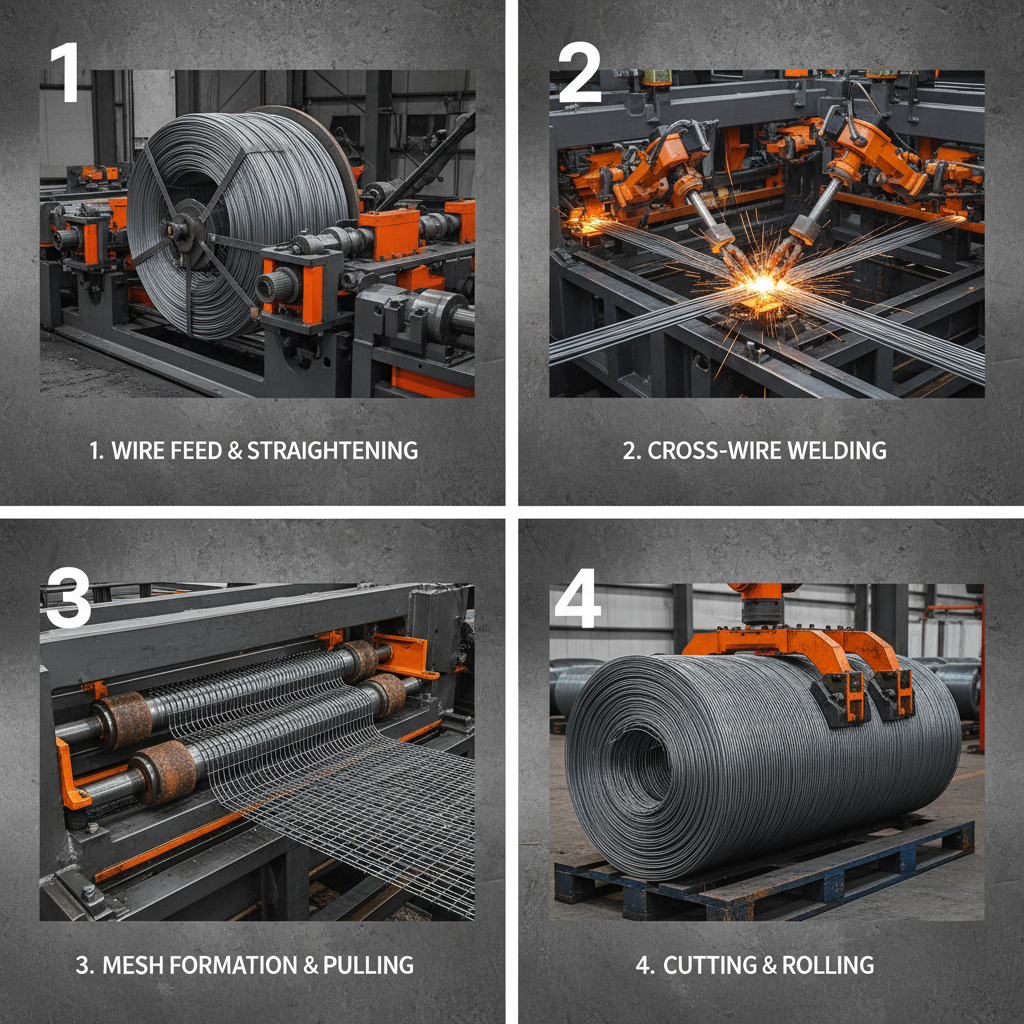 1

1. WIRE FEED & STRAIGHTENING

2

2. CROSS-WIRE WELDING

3

3. MESH FORMATION & PULLING

4

4. CUTTING & ROLLING