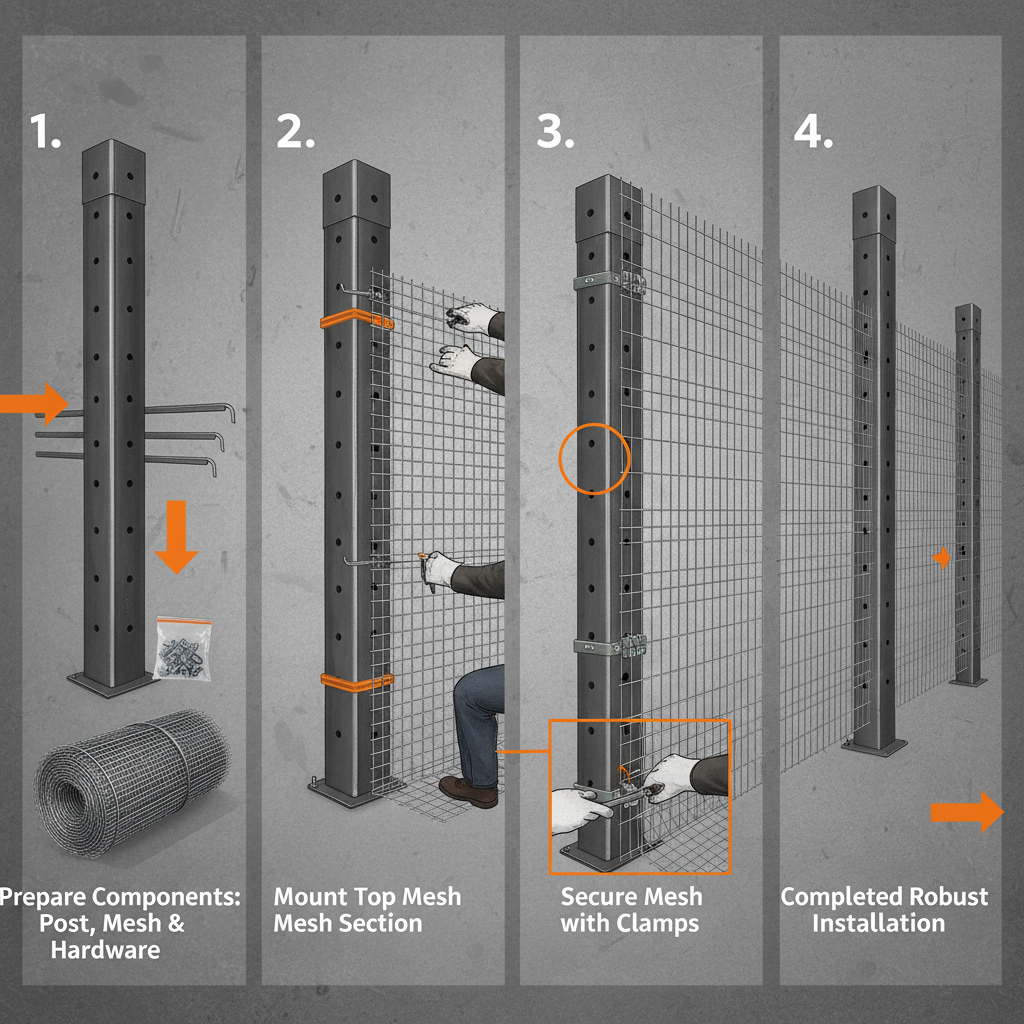 1.

Prepare Components: Post, Mesh & Hardware

2.

Mount Top Mesh Mesh Section

3.

Secure Mesh with Clamps

4.

Completed Robust Installation