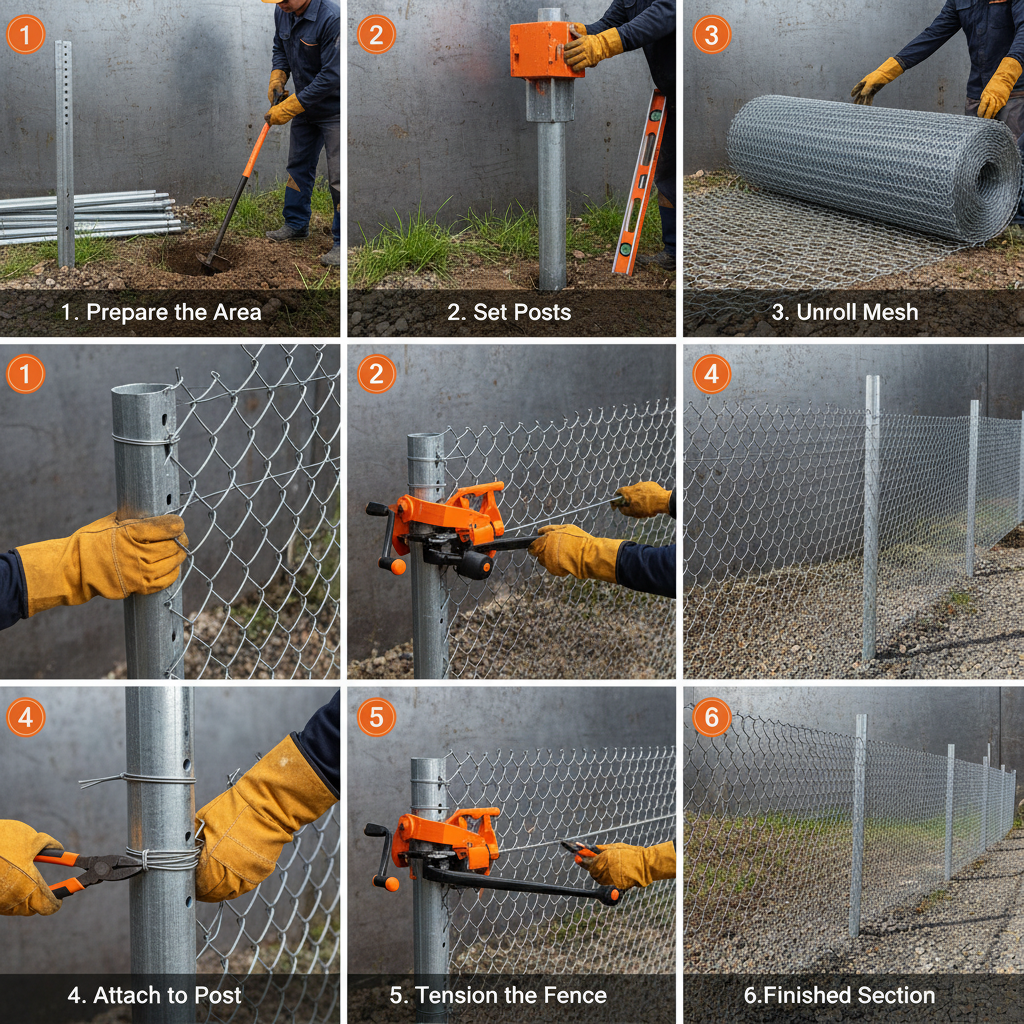 1

1. Prepare the Area

2

2. Set Posts

3

3. Unroll Mesh

1

2

4

4

4. Attach to Post

5

5. Tension the Fence

6

6.Finished Section