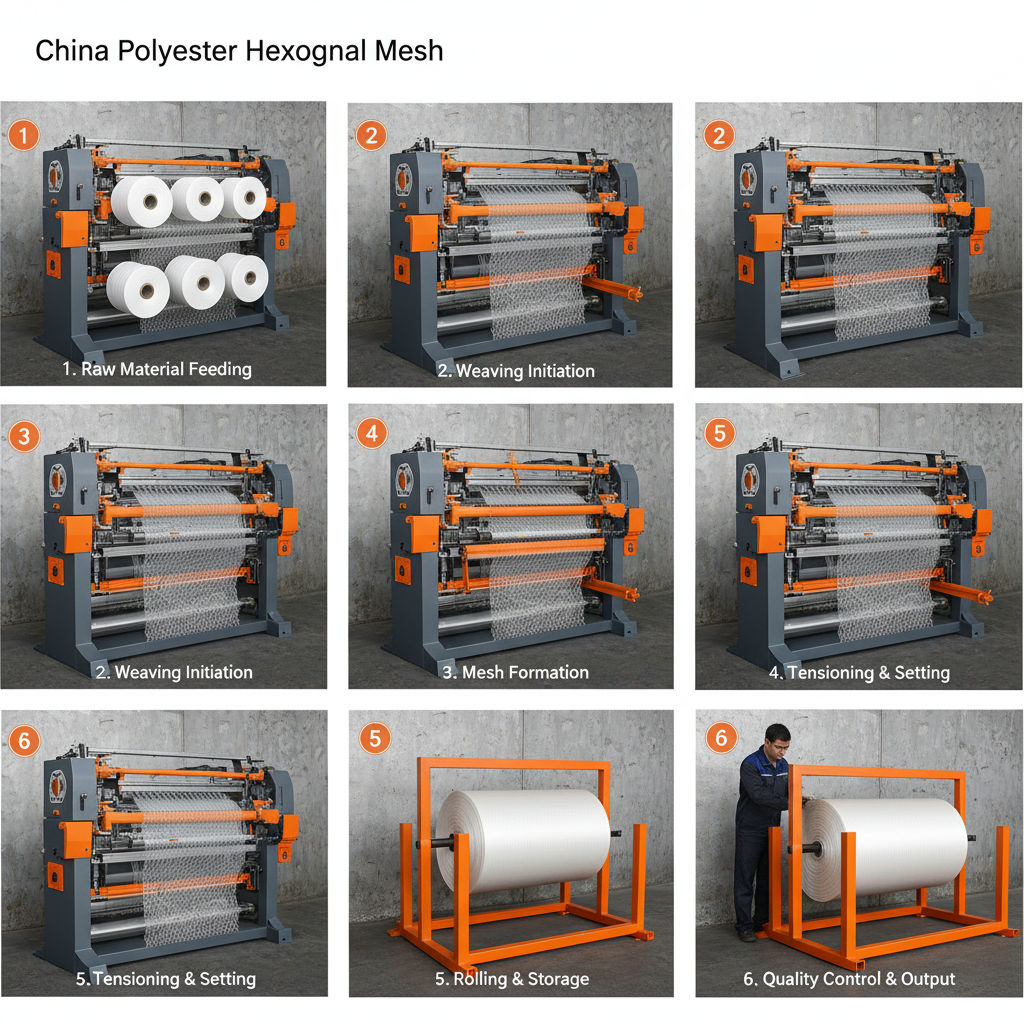 China Polyester Hexognal Mesh

1
1. Raw Material Feeding

2
2. Weaving Initiation

2

3
2. Weaving Initiation

4
3. Mesh Formation

5
4. Tensioning & Setting

6
5. Tensioning & Setting

5
5. Rolling & Storage

6
6. Quality Control & Output