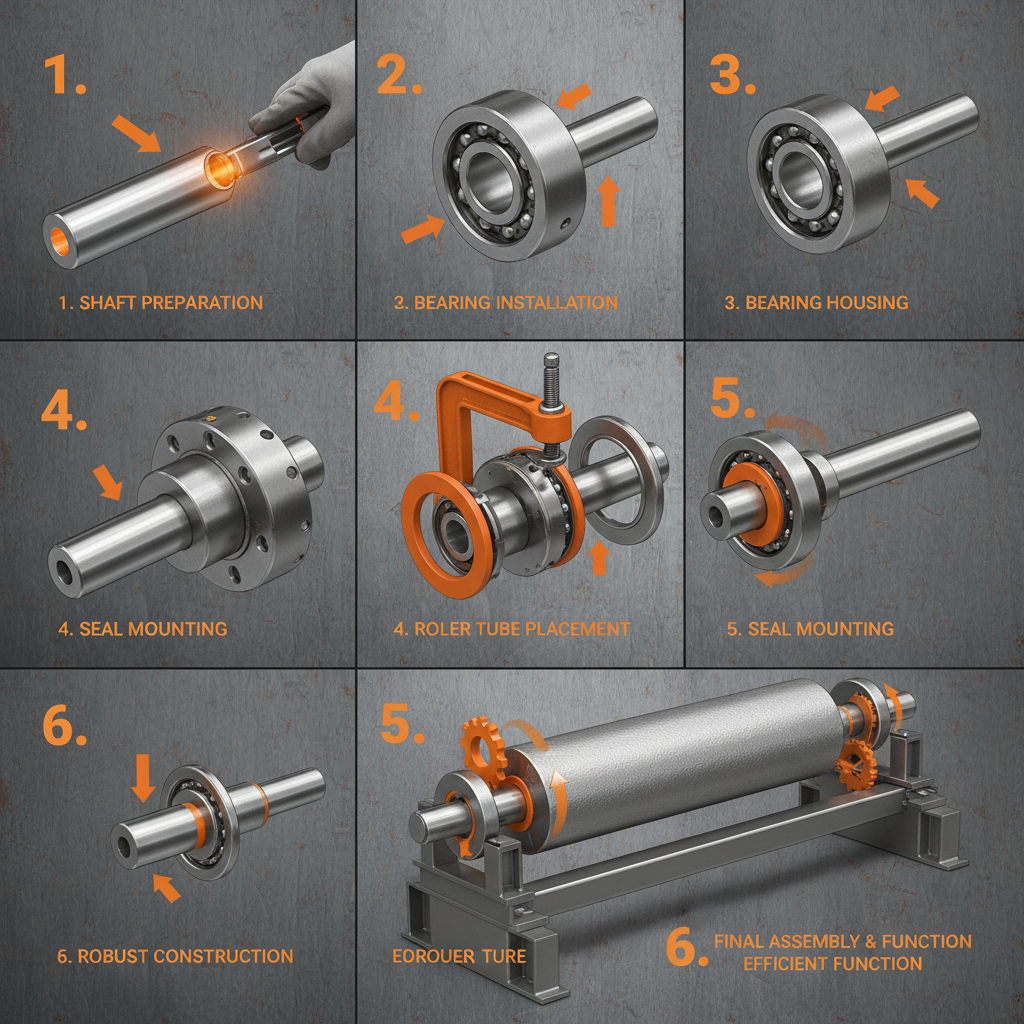 1.

1. SHAFT PREPARATION

2.

3. BEARING INSTALLATION

3.

3. BEARING HOUSING

4.

4. SEAL MOUNTING

4.

4. ROLER TUBE PLACEMENT

5.

5. SEAL MOUNTING

6.

6. ROBUST CONSTRUCTION

5.

EDROUER TURE

6. FINAL ASSEMBLY & FUNCTION EFFICIENT FUNCTION