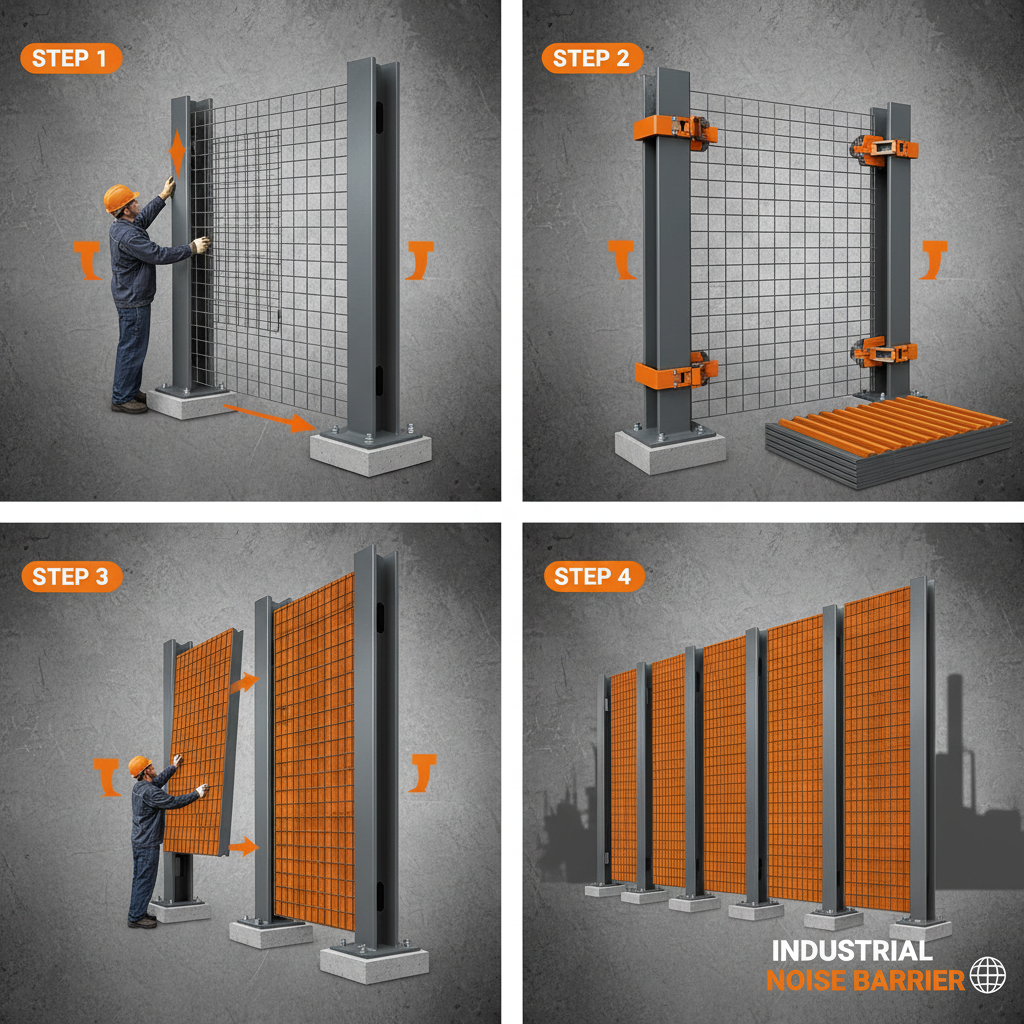 STEP 1

STEP 2

STEP 3

STEP 4

INDUSTRIAL
NOISE BARRIER