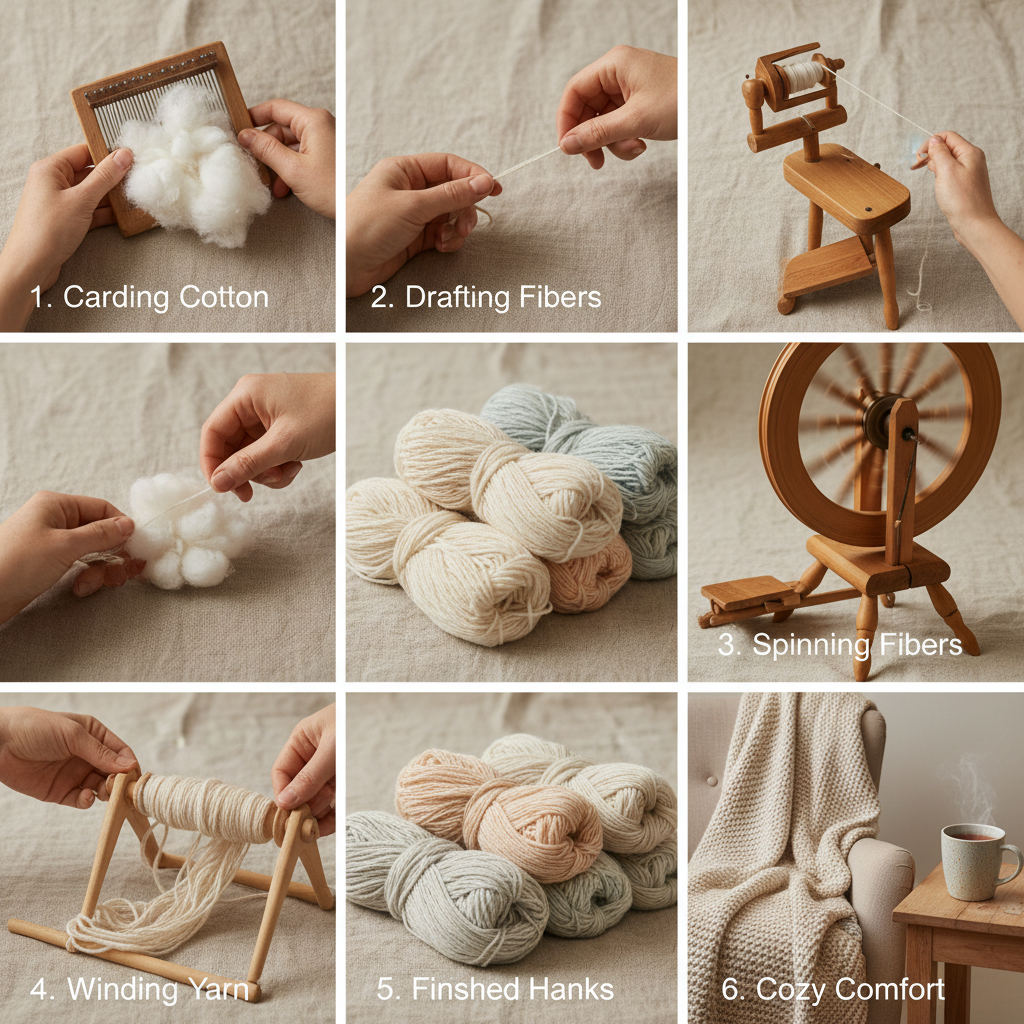 1. Carding Cotton

2. Drafting Fibers

3. Spinning Fibers

4. Winding Yarn

5. Finshed Hanks

6. Cozy Comfort