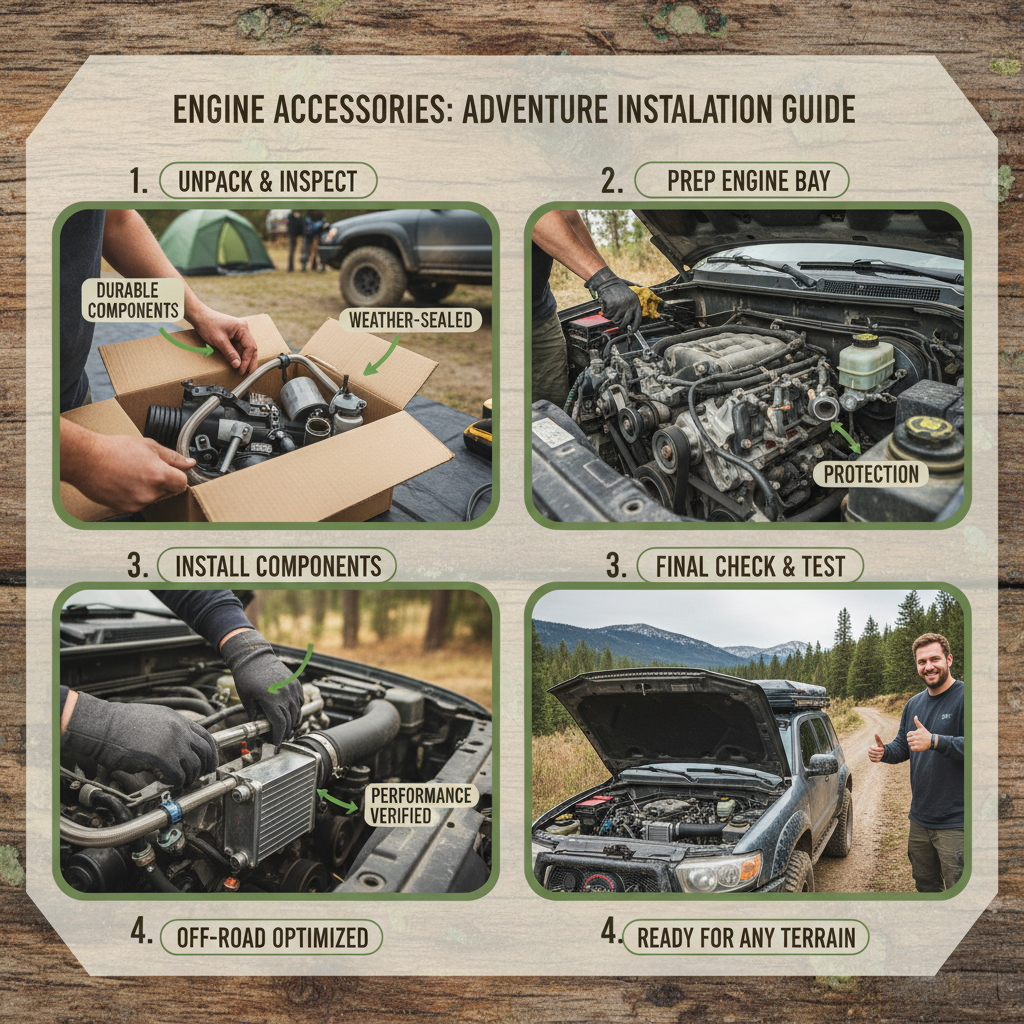 ENGINE ACCESSORIES: ADVENTURE INSTALATION GUIDE

1. UNPACK & INSPECT

DURABLE COMPONENTS

WEATHER-SEALED

2. PREP ENGINE BAY

PROTECTION

3. INSTALL COMPONENTS

PERFORMANCE VERIFIED

3. FINAL CHECK & TEST

4. OFF-ROAD OPTIMIZED

4. READY FOR ANY TERRAIN