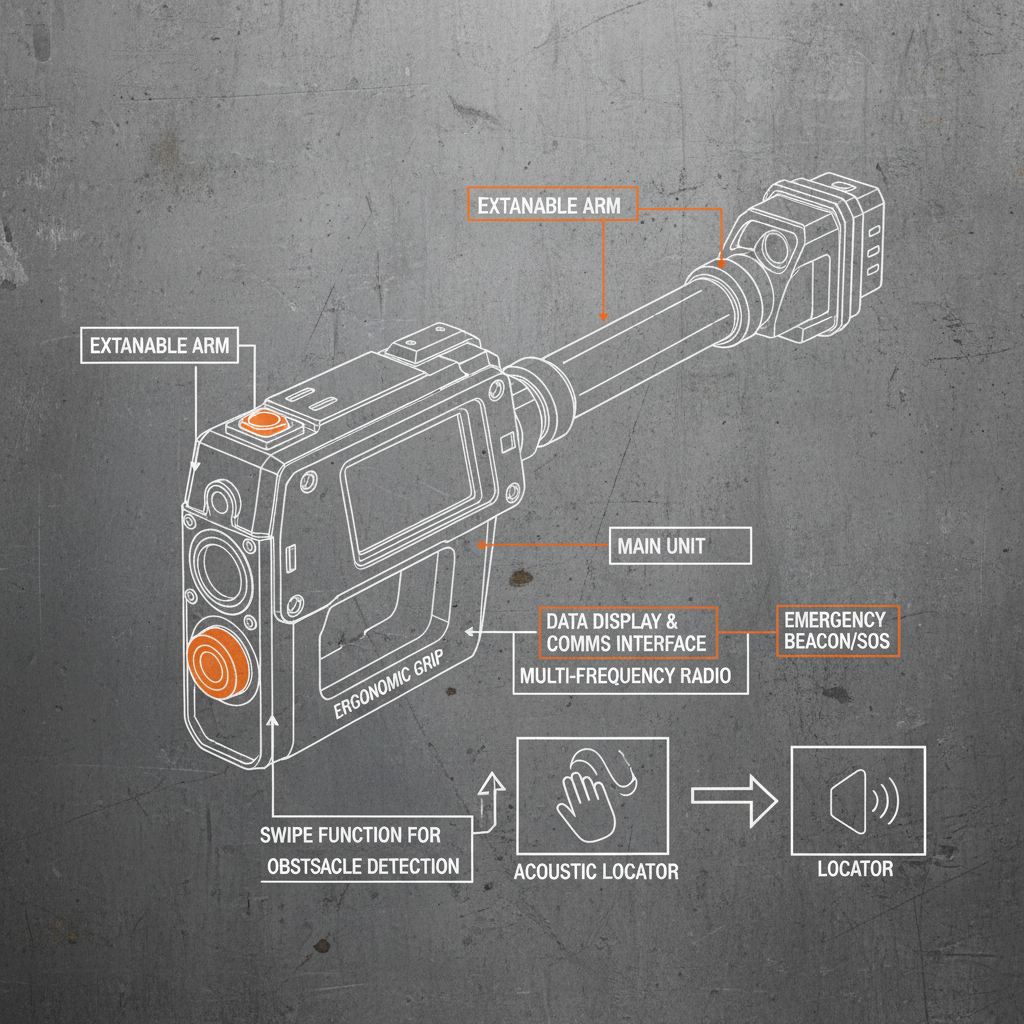 EXTANABLE ARM

EXTANABLE ARM

MAIN UNIT

DATA DISPLAY & COMMS INTERFACE

EMERGENCY BEACON/SOS

MULTI-FREQUENCY RADIO

ERGONOMIC GRIP

SWIPE FUNCTION FOR OBSTSACLE DETECTION

ACOUSTIC LOCATOR

LOCATOR