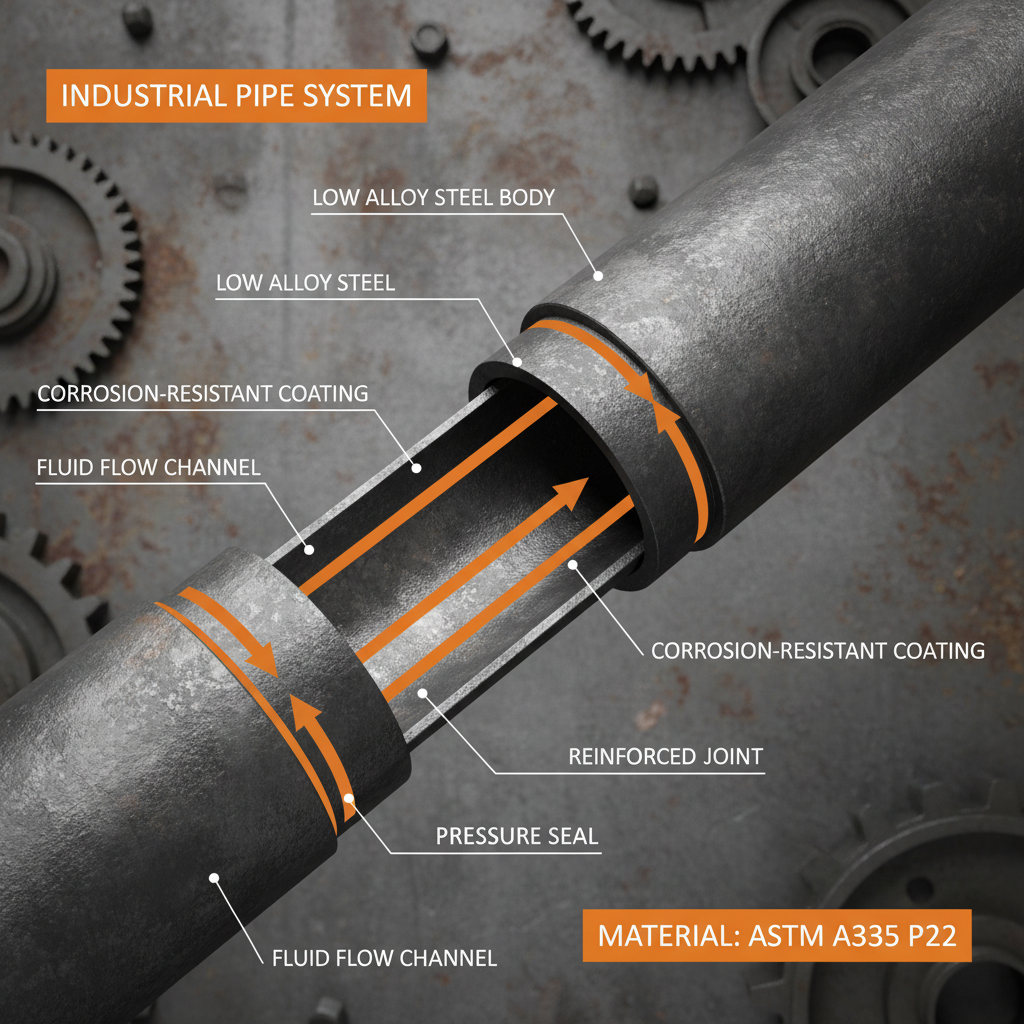 INDUSTRIAL PIPE SYSTEM

LOW ALLOY STEEL BODY

LOW ALLOY STEEL

CORROSION-RESISTANT COATING

FLUID FLOW CHANNEL

CORROSION-RESISTANT COATING

REINFORCED JOINT

PRESSURE SEAL

FLUID FLOW CHANNEL

MATERIAL: ASTM A335 P22