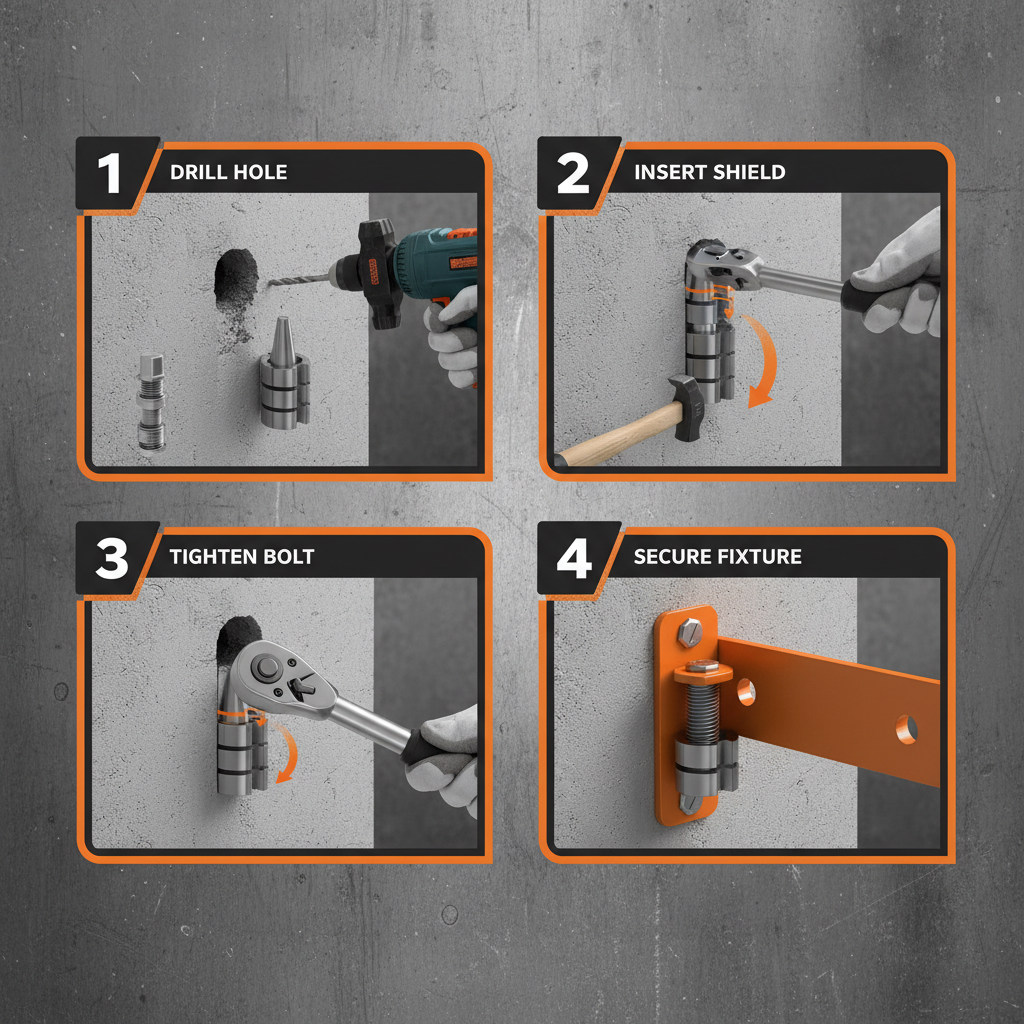 1 DRILL HOLE

2 INSERT SHIELD

3 TIGHTEN BOLT

4 SECURE FIXTURE