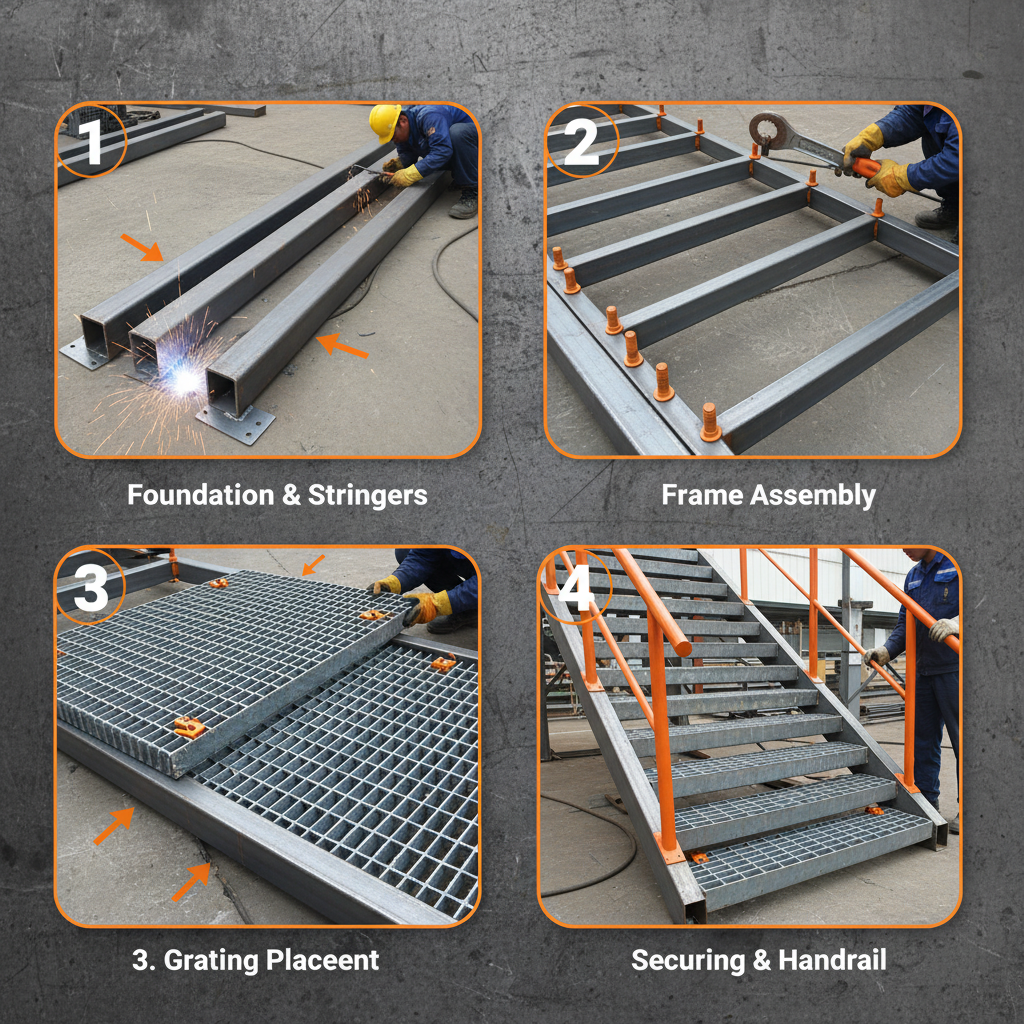 1

Foundation & Stringers

2

Frame Assembly

3

3. Grating Placeent

4

Securing & Handrail