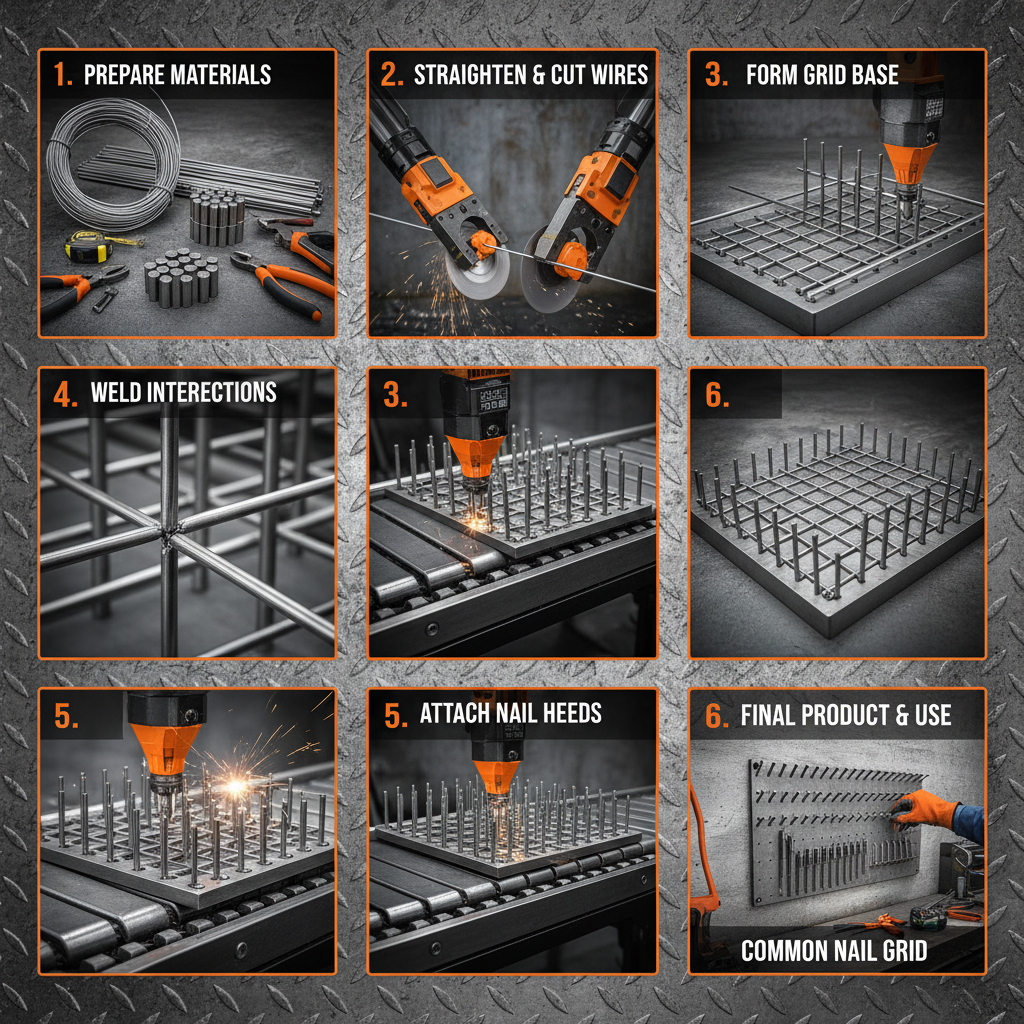 1. PREPARE MATERIALS

2. STRAIGHTEN & CUT WIRES

3. FORM GRID BASE

4. WELD INTERECTIONS

3.

6.

5.

5. ATTACH NAIL HEEDS

6. FINAL PRODUCT & USE

COMMON NAIL GRID