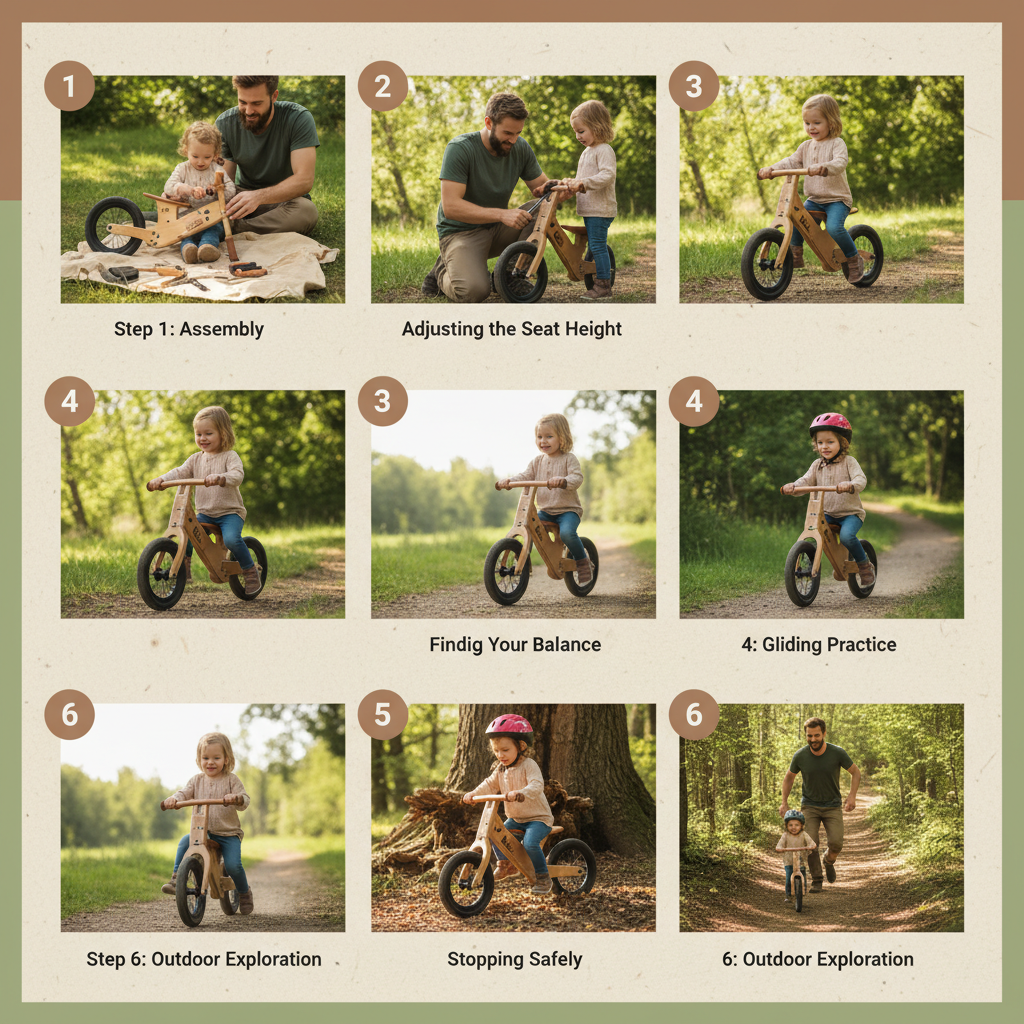 1

Step 1: Assembly

2

Adjusting the Seat Height

3

4

3

Findig Your Balance

4

4: Gliding Practice

6

Step 6: Outdoor Exploration

5

Stopping Safely

6

6: Outdoor Exploration