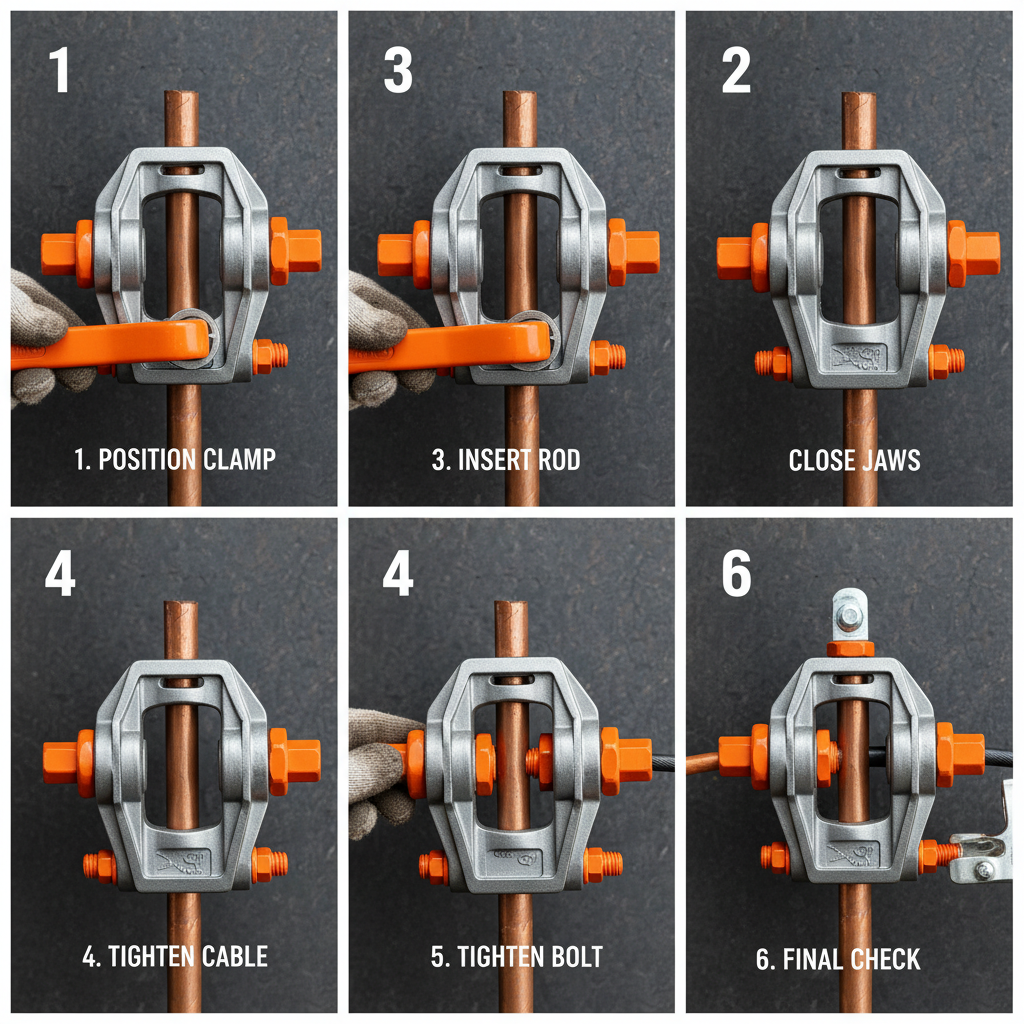 1

1. POSITION CLAMP

3

3. INSERT ROD

2

CLOSE JAWS

4

4. TIGHTEN CABLE

4

5. TIGHTEN BOLT

6

6. FINAL CHECK