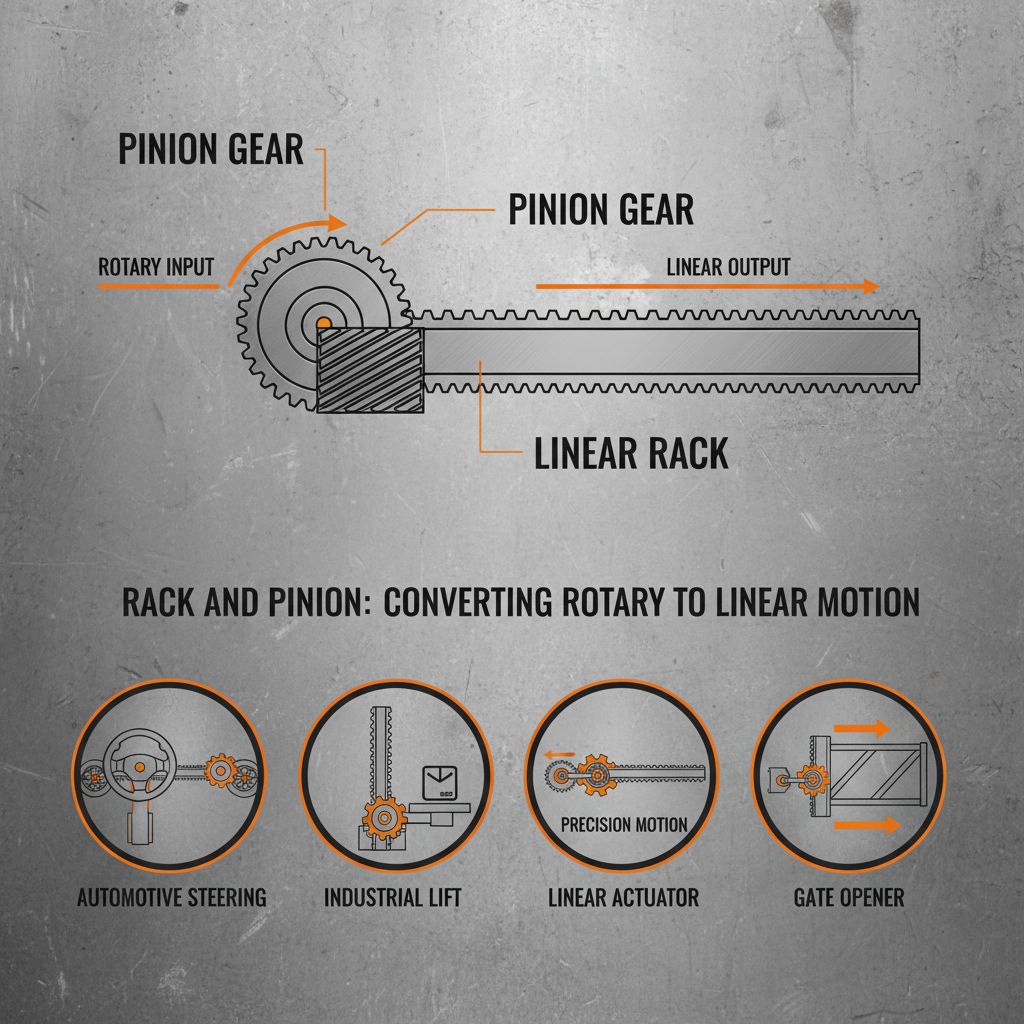 PINION GEAR

PINION GEAR

ROTARY INPUT

LINEAR OUTPUT

LINEAR RACK

RACK AND PINION: CONVERTING ROTARY TO LINEAR MOTION

PRECISION MOTION

AUTOMOTIVE STEERING

INDUSTRIAL LIFT

LINEAR ACTUATOR

GATE OPENER