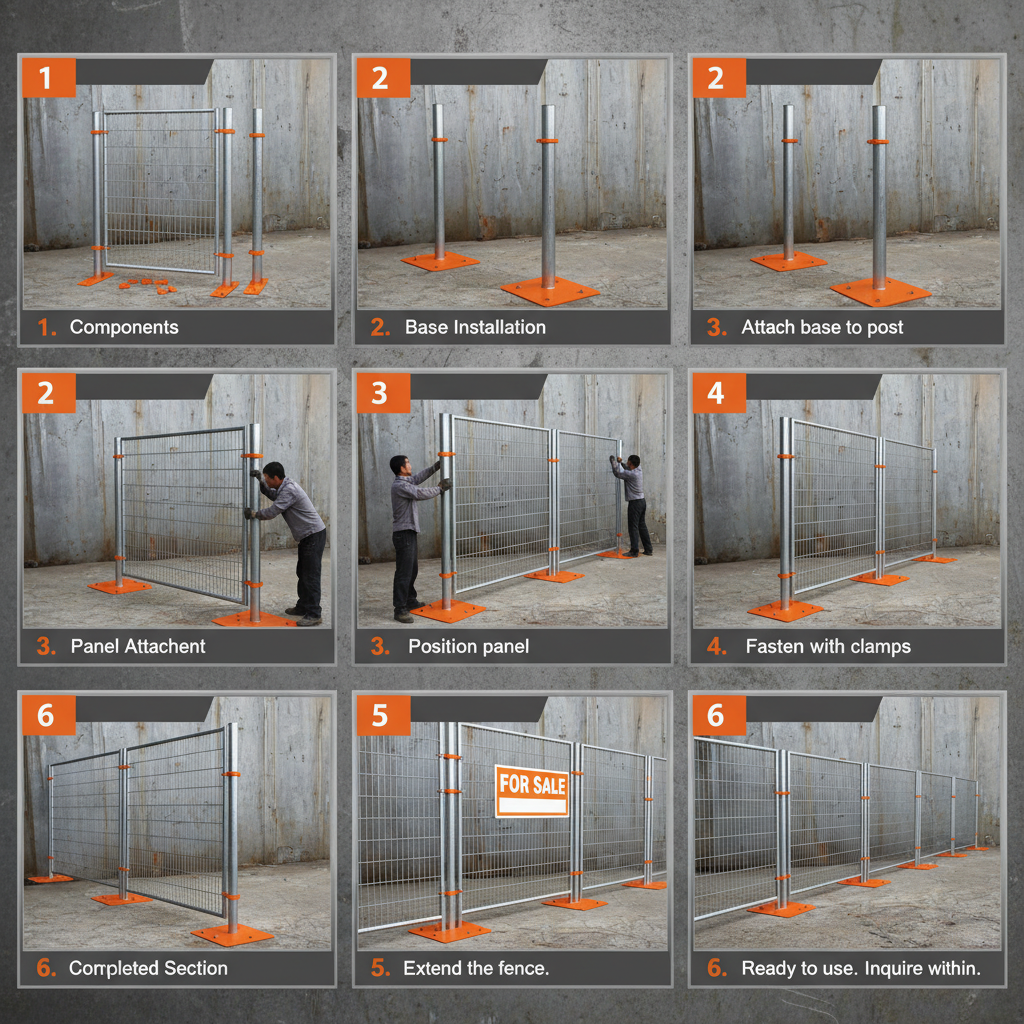 1

1. Components

2

2. Base Installation

2

3. Attach base to post

2

3. Panel Attachent

3

3. Position panel

4

4. Fasten with clamps

6

6. Corrpleted Section

5

FOR SALE

5. Extend the fence.

6

6. Ready to use. Inquire within.