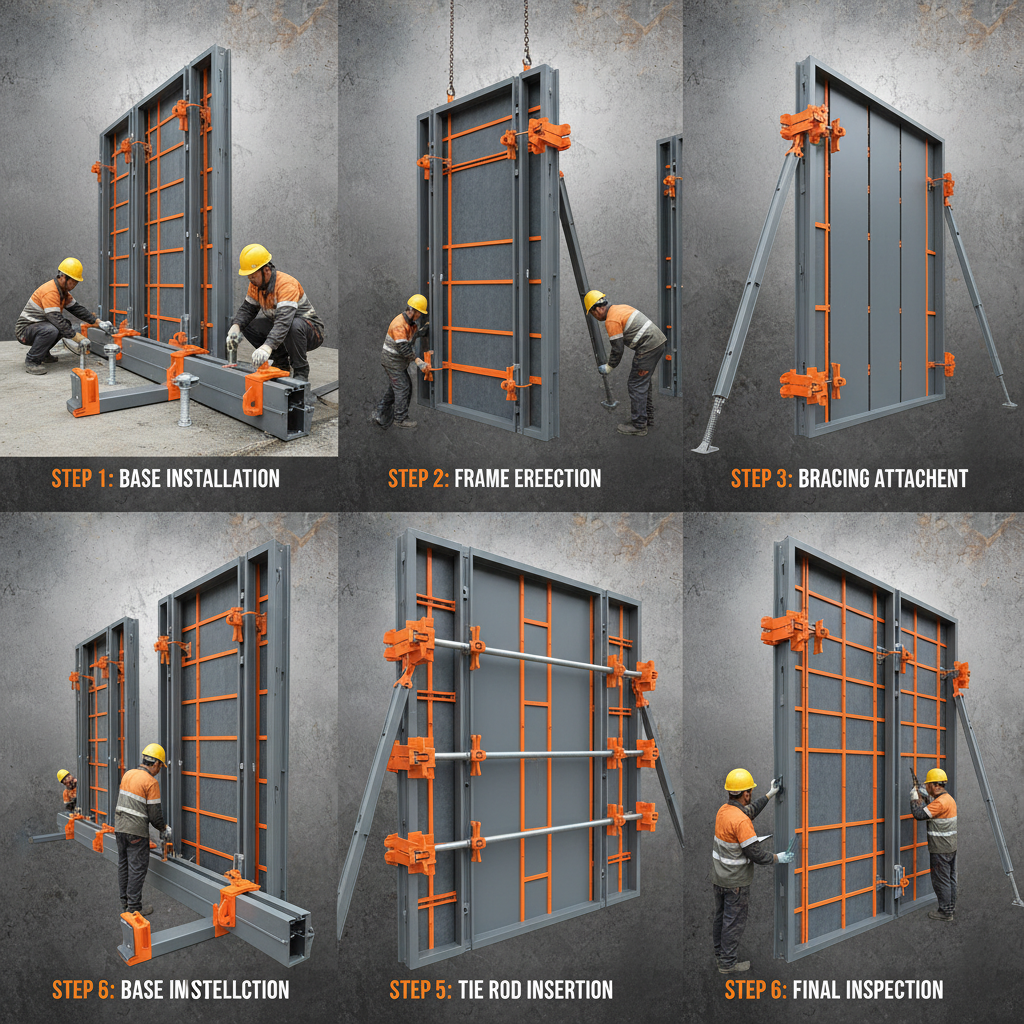 STEP 1: BASE INSTALLATION

STEP 2: FRAME EREECTION

STEP 3: BRACING ATTACHENT

STEP 6: BASE INSTELLCTION

STEP 5: TIE ROD INSERTION

STEP 6: FINAL INSPECTION