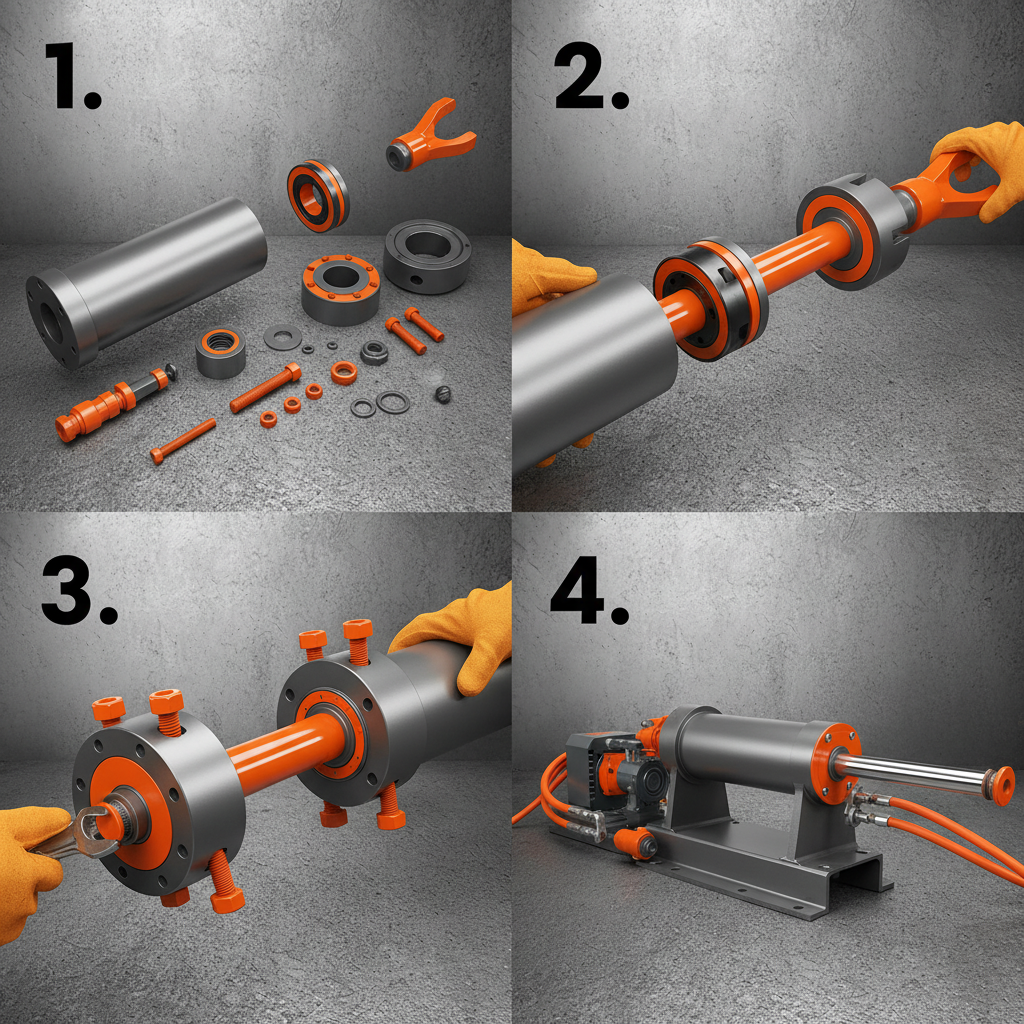 1.

2.

3.

4.