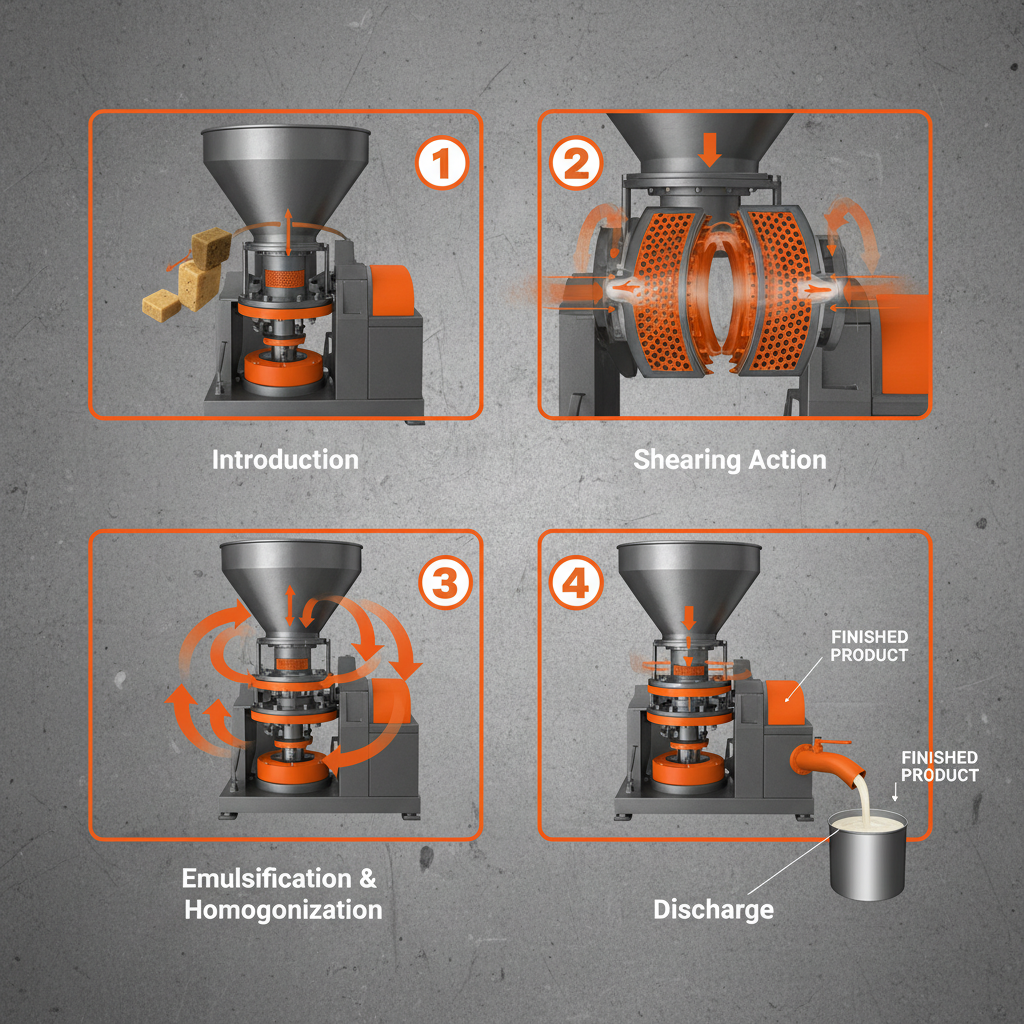 1

Introduction

2

Shearing Action

3

Emulsification & Homogonization

4

FINISHED PRODUCT

FINISHED PRODUCT

Discharge