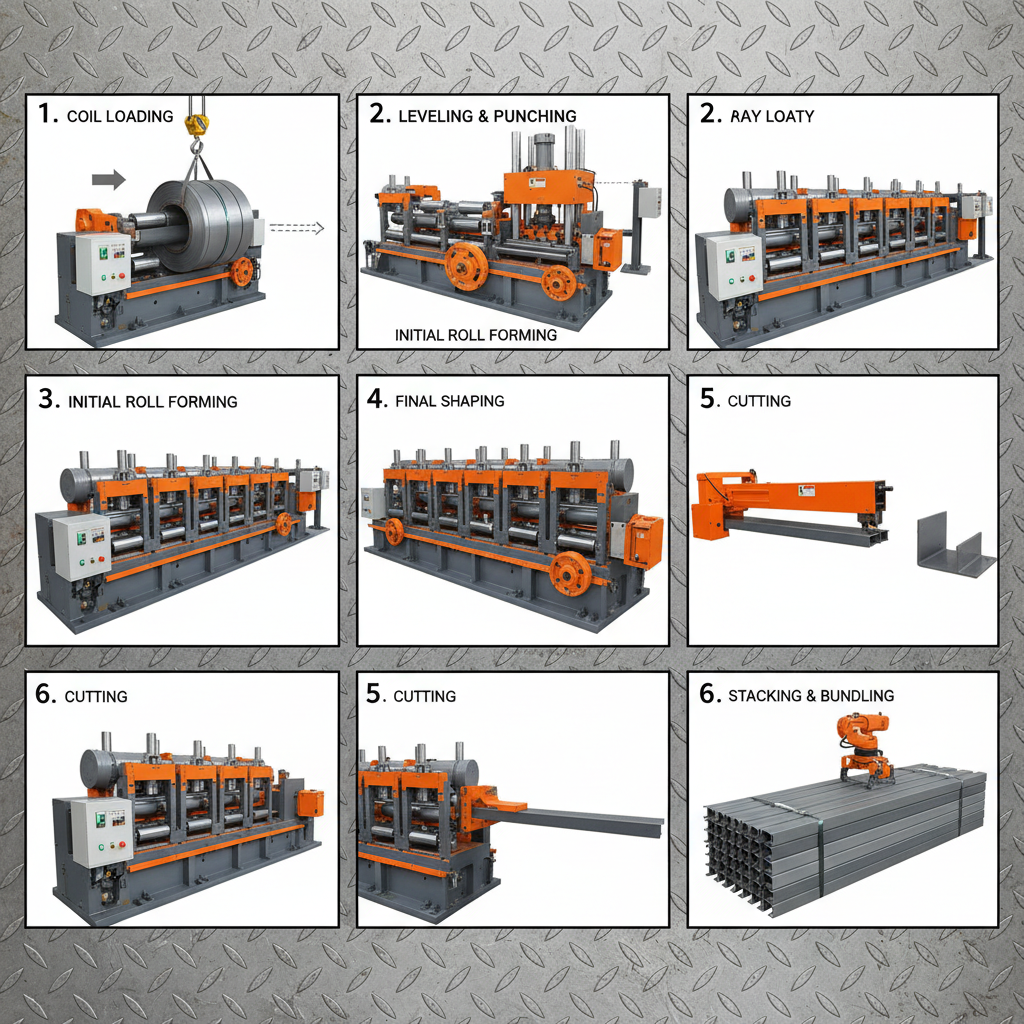 1. COIL LOADING

2. LEVELING & PUNCHING

INITIAL ROLL FORMING

2. RAY LOATY

3. INITIAL ROLL FORMING

4. FINAL SHAPING

5. CUTTING

6. CUTTING

5. CUTTING

6. STACKING & BUNDLING