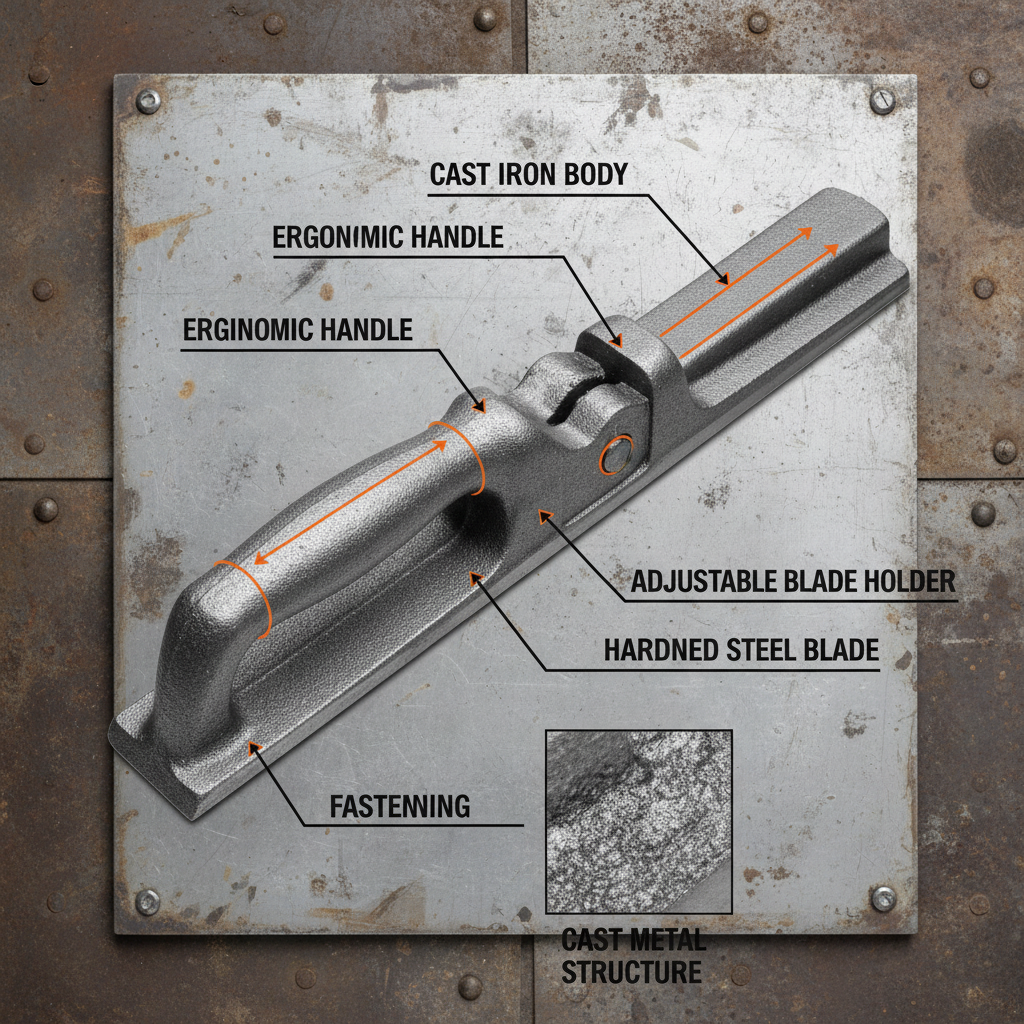 CAST IRON BODY

ERGONIMIC HANDLE

ERGINOMIC HANDLE

ADJUSTABLE BLADE HOLDER

HARDNED STEEL BLADE

FASTENNING

CAST METAL STRUCTURE