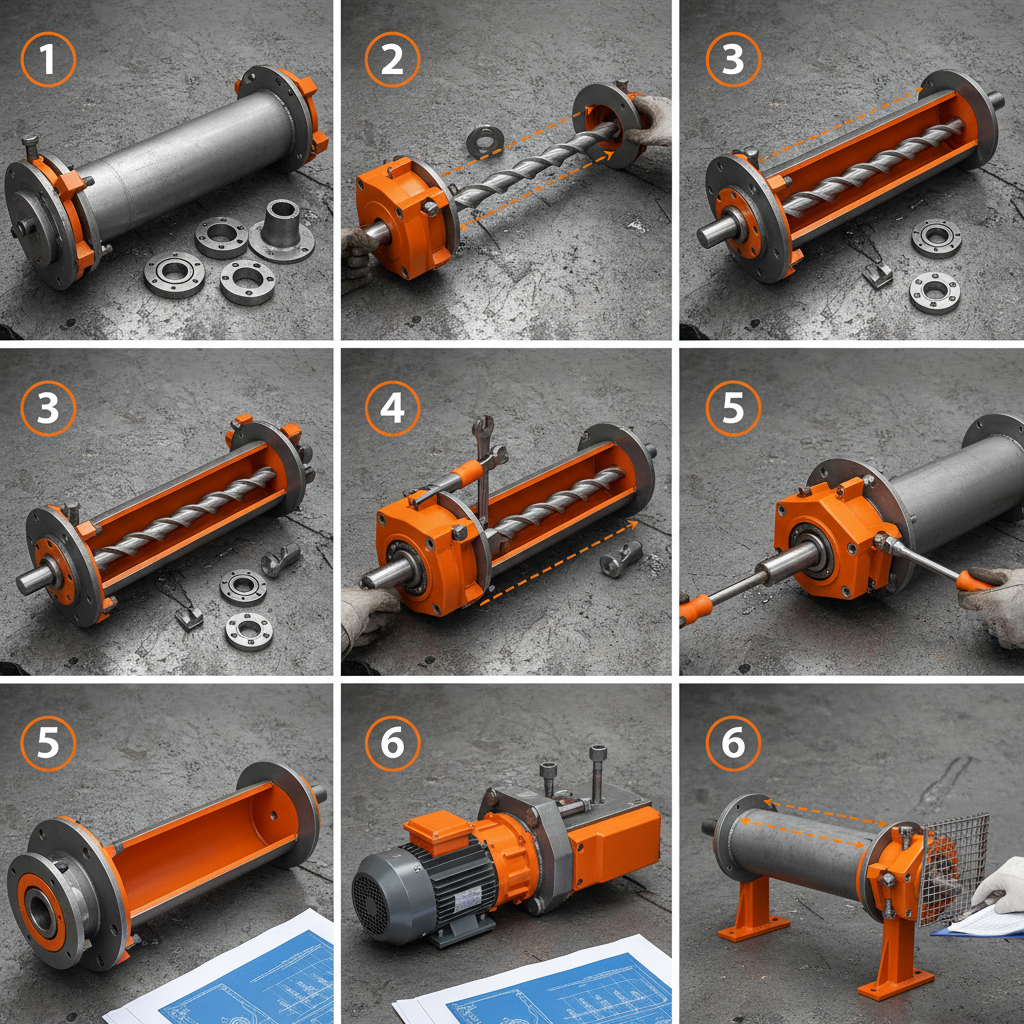 1

2

3

3

4

5

5

6

6