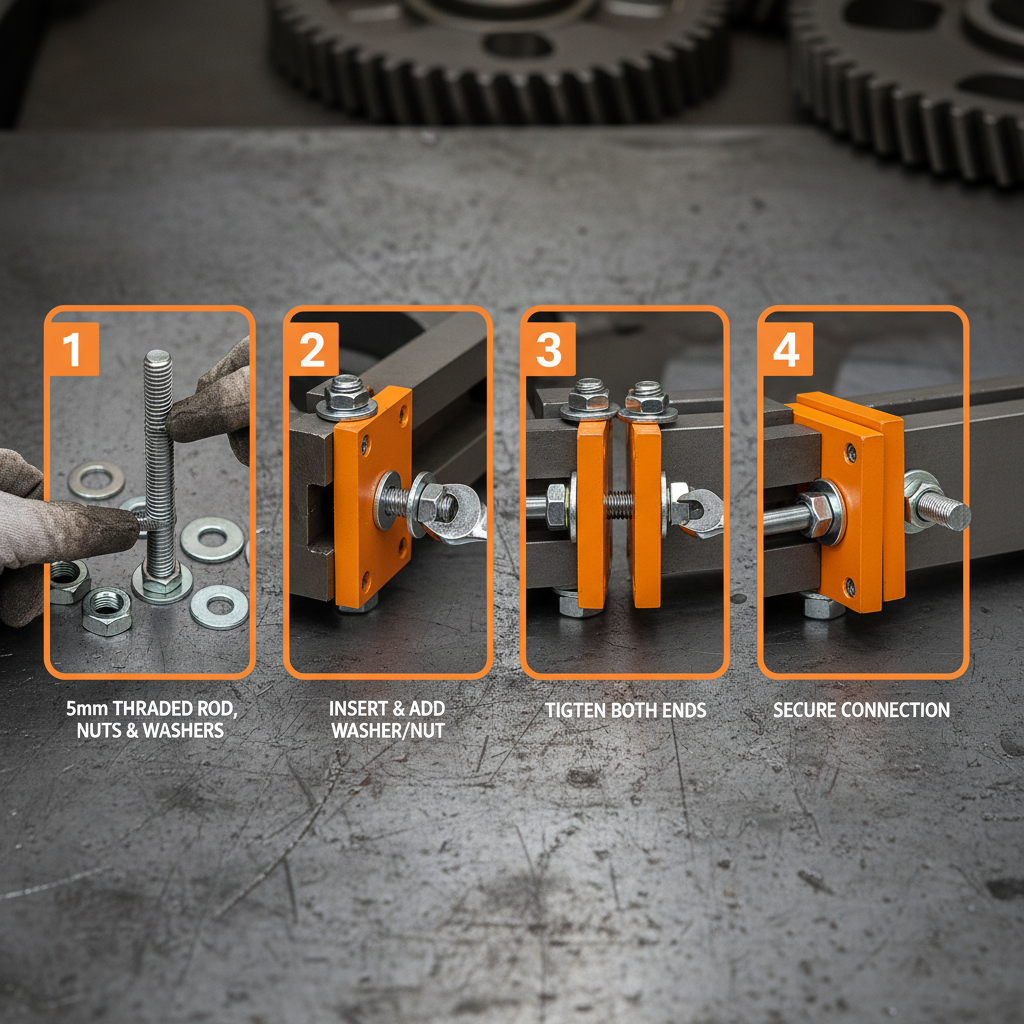 1

5mm THRADED ROD, NUTS & WASHERS

2

INSERT & ADD WASHER/NUT

3

TIGTEN BOTH ENDS

4

SECURE CONNECTION