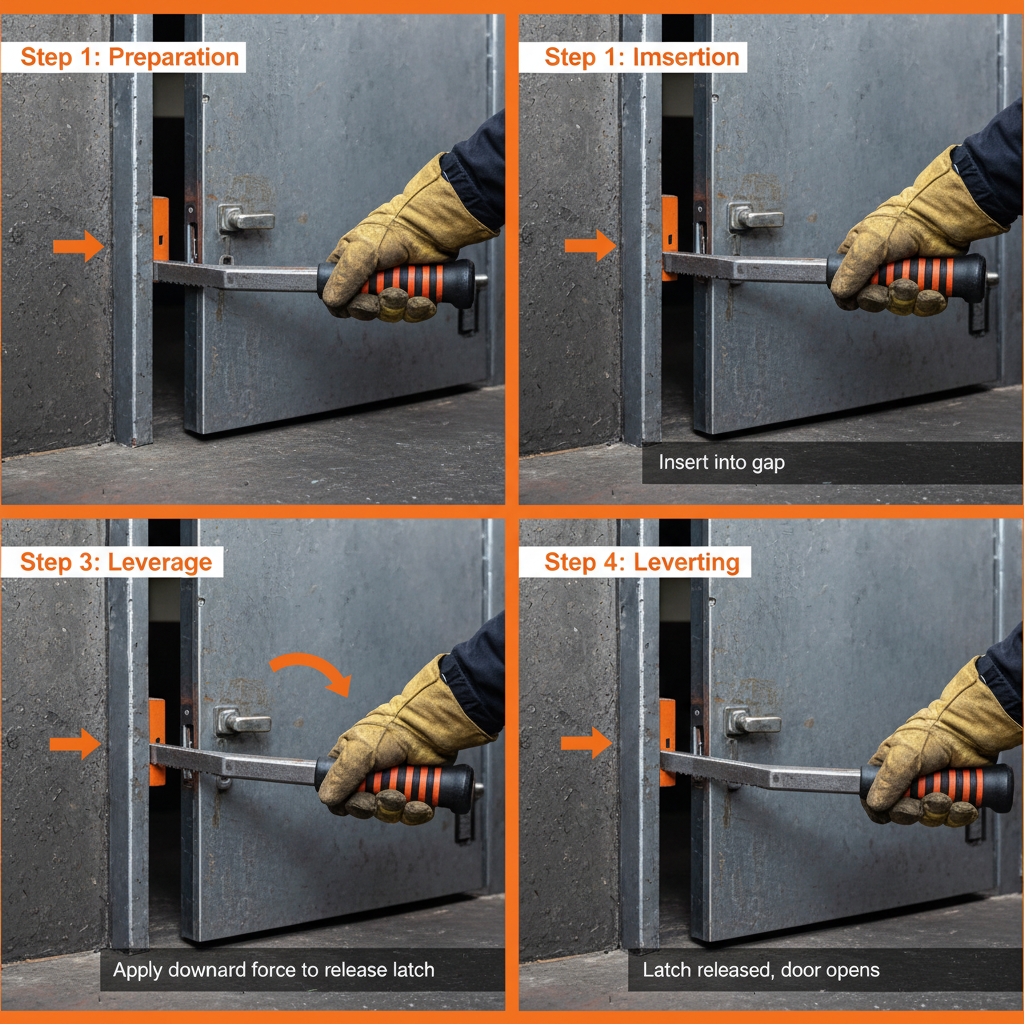 Step 1: Preparation

Step 1: Imsertion

Insert into gap

Step 3: Leverage

Apply downard force to release latch

Step 4: Leverting

Latch released, door opens