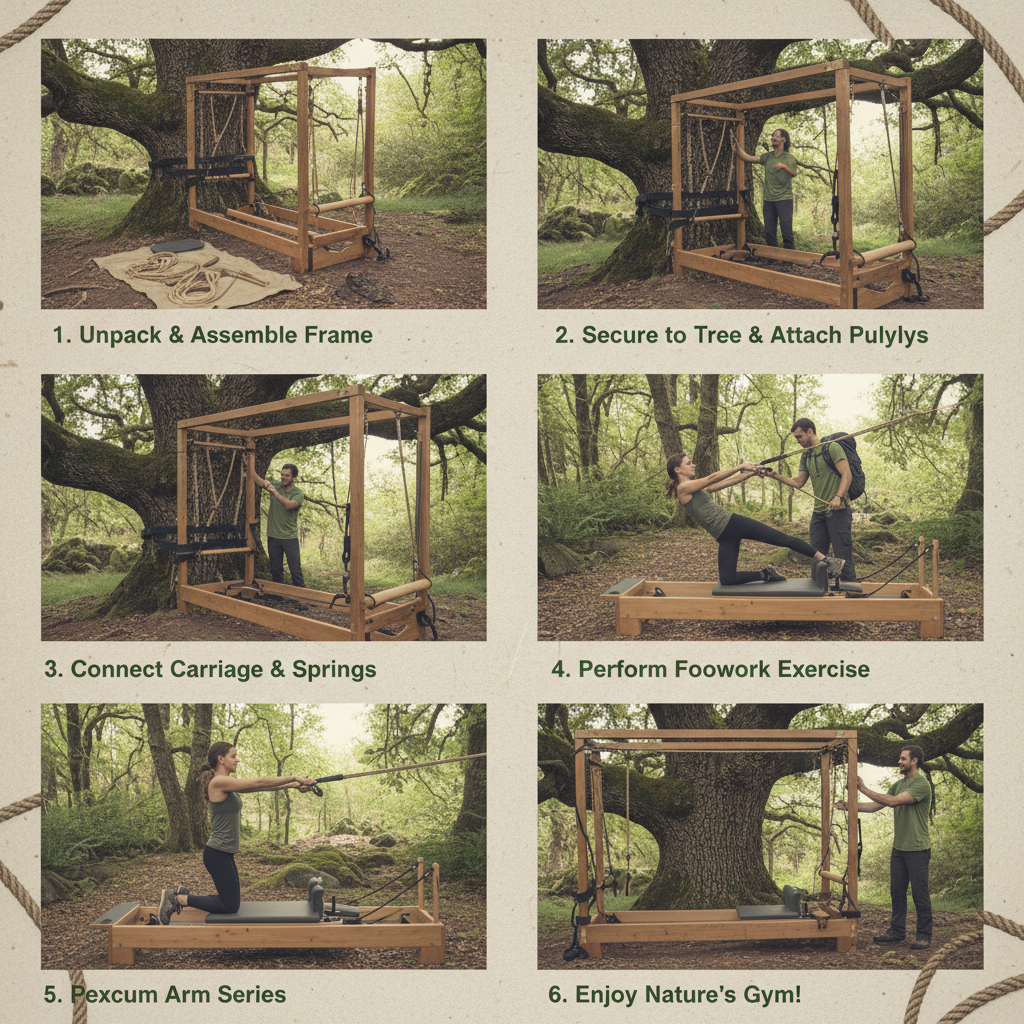 1. Unpack & Assemble Frame

2. Secure to Tree & Attach Pulylys

3. Connect Carriage & Springs

4. Perform Foowork Exercise

5. Pexcum Arm Series

6. Enjoy Nature's Gym!