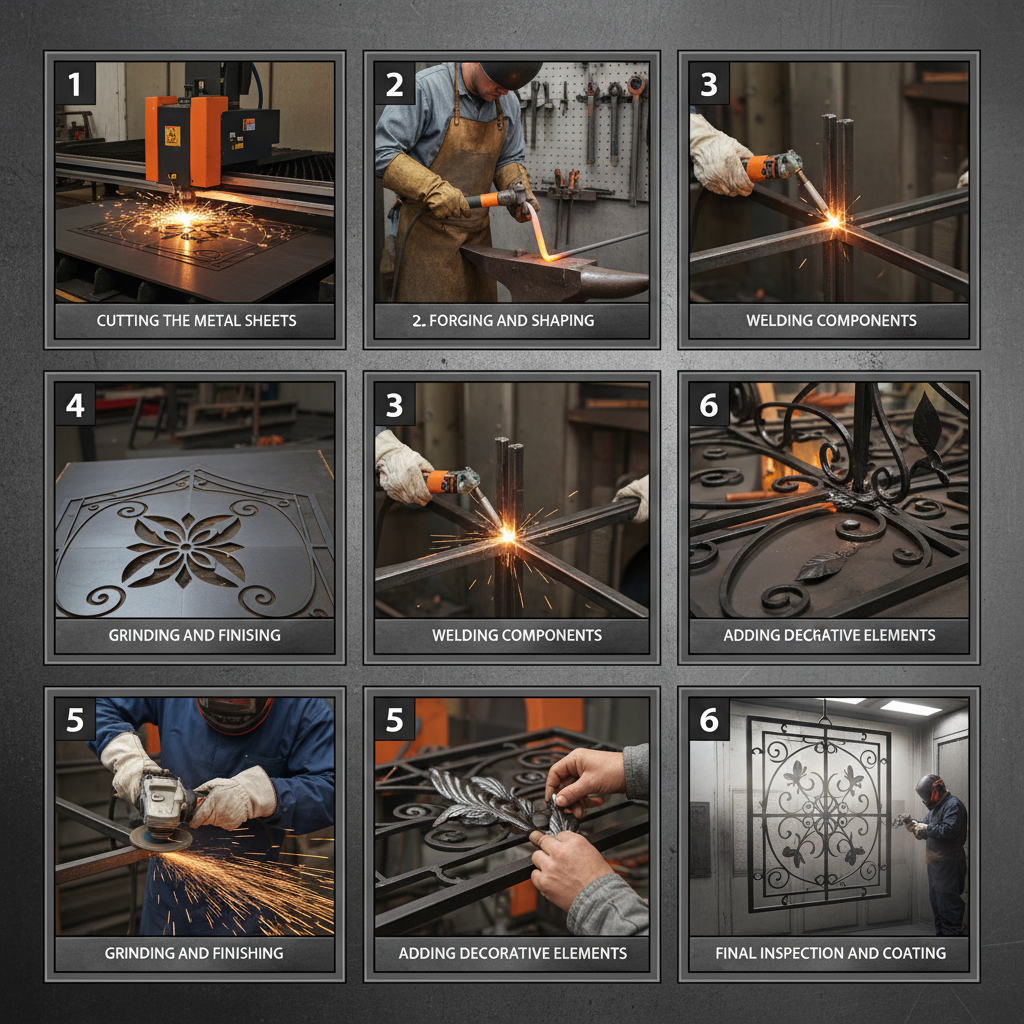 1
CUTTING THE METAL SHEETS

2
2. FORGING AND SHAPING

3
WELDING COMPONENTS

4
GRINDING AND FINISING

3
WELDING COMPONENTS

6
ADDING DECRATIVE ELEMENTS

5
GRINDING AND FINISHING

5
ADDING DECORATIVE ELEMENTS

6
FINAL INSPECTION AND COATING