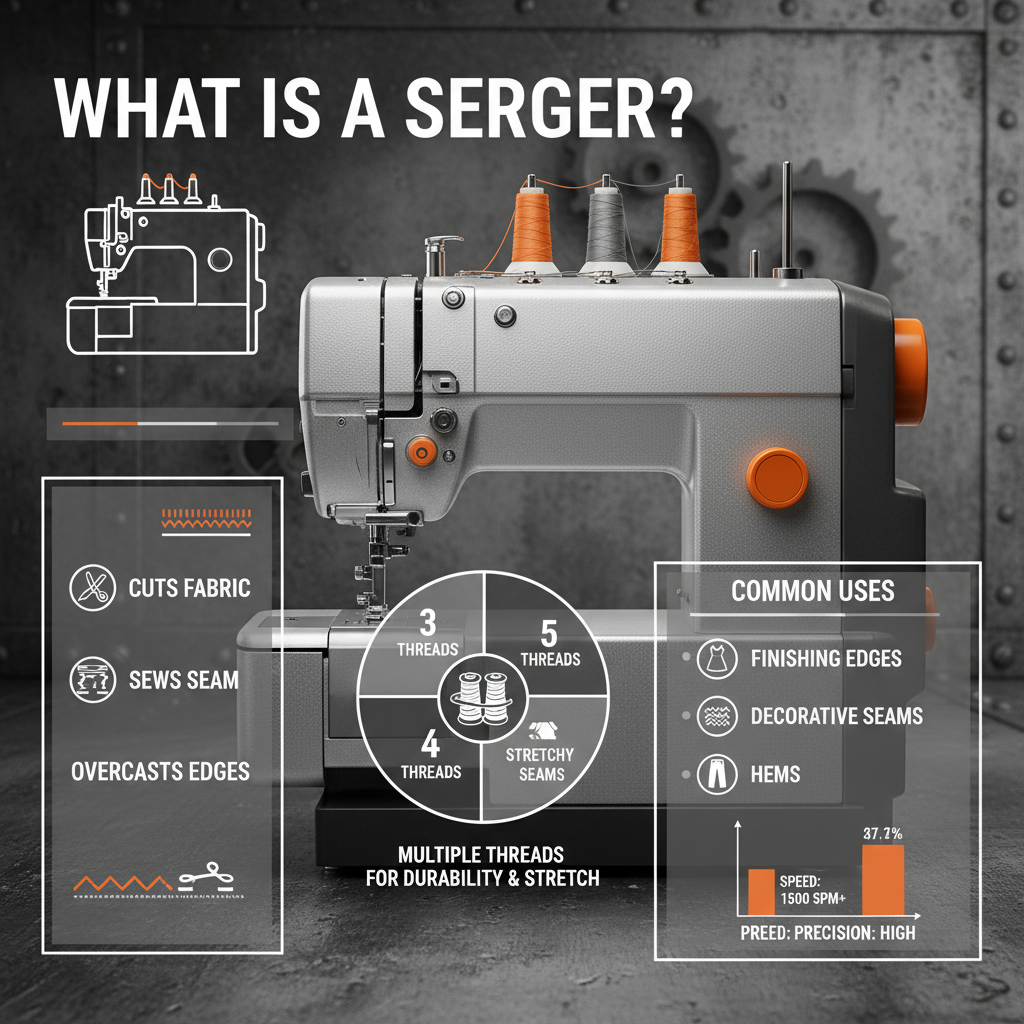 WHAT IS A SERGER?

CUTS FABRIC

SEWS SEAM

OVERCASTS EDGES

3 THREADS

5 THREADS

4 THREADS

STRETCHY SEAMS

MULTIPLE THREADS FOR DURABILITY & STRETCH

COMMON USES

FINISHING EDGES

DECORATIVE SEAMS

HEMS

37.7%

SPEED: 1500 SPM+

PREED: PRECISION: HIGH