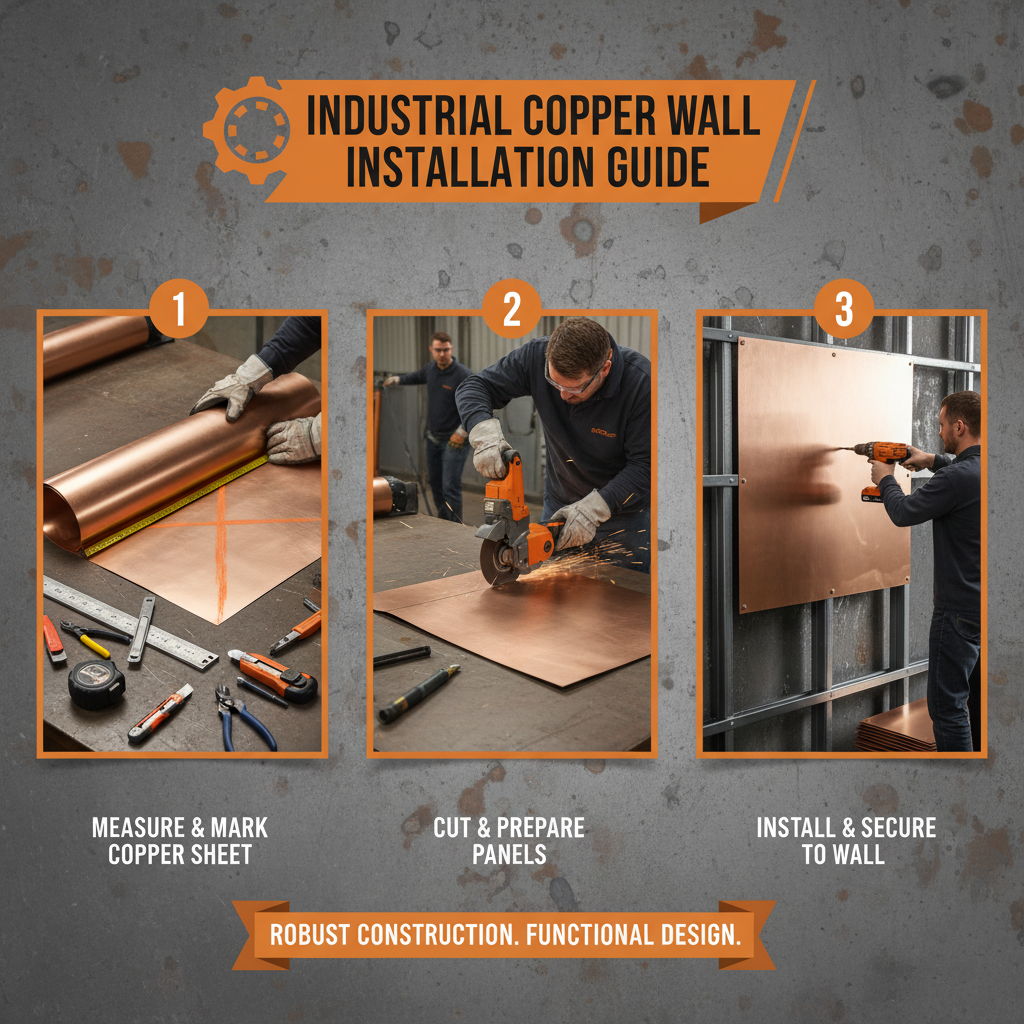 INDUSTRIAL COPPER WALL INSTALLATION GUIDE

1

2

3

MEASURE & MARK COPPER SHEET

CUT & PREPARE PANELS

INSTALL & SECURE TO WALL

ROBUST CONSTRUCTION. FUNCTIONAL DESIGN.