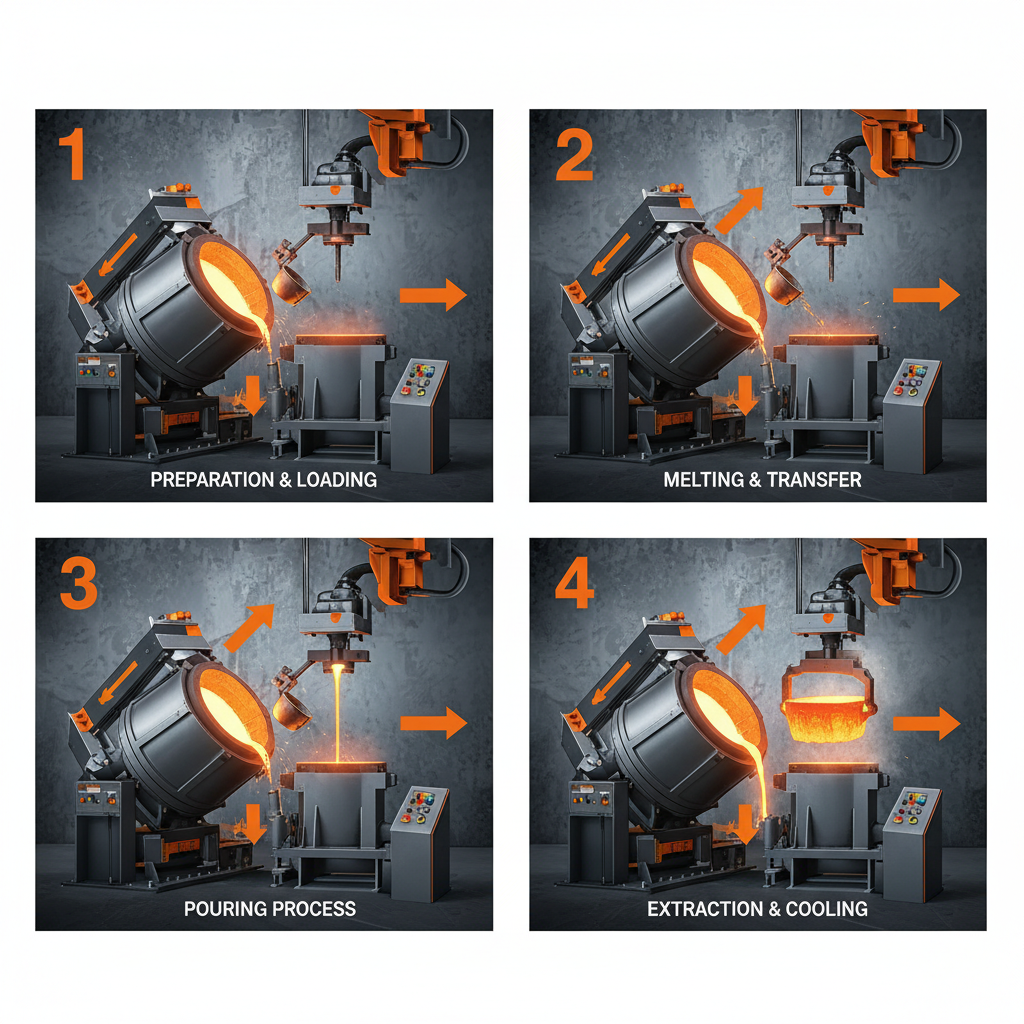 1
PREPARATION & LOADING

2
MELTING & TRANSFER

3
POURING PROCESS

4
EXTRACTION & COOLING