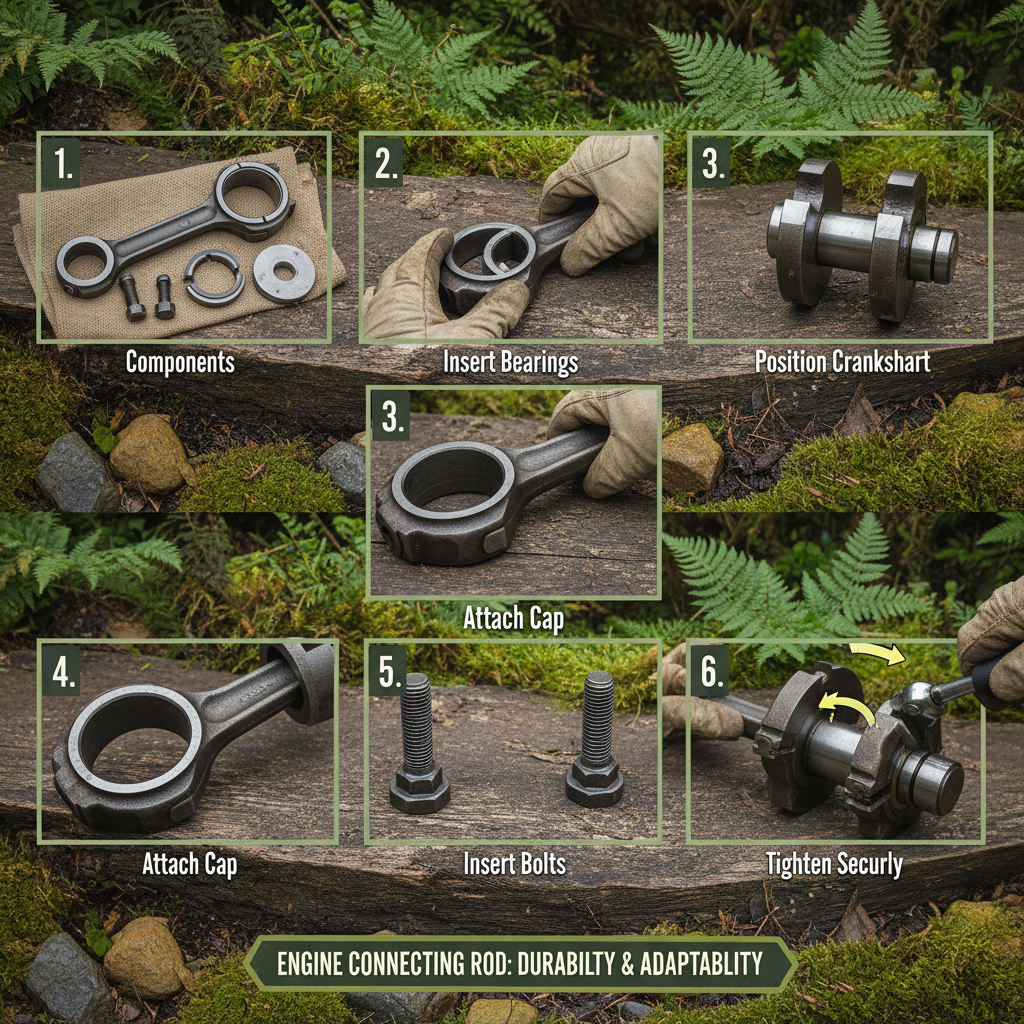 1.
Components

2.
Insert Bearings

3.
Position Crankshart

3.
Attach Cap

4.
Attach Cap

5.
Insert Bolts

6.
Tighten Securly

ENGINE CONNECTING ROD: DURABILTY & ADAPTABLITY