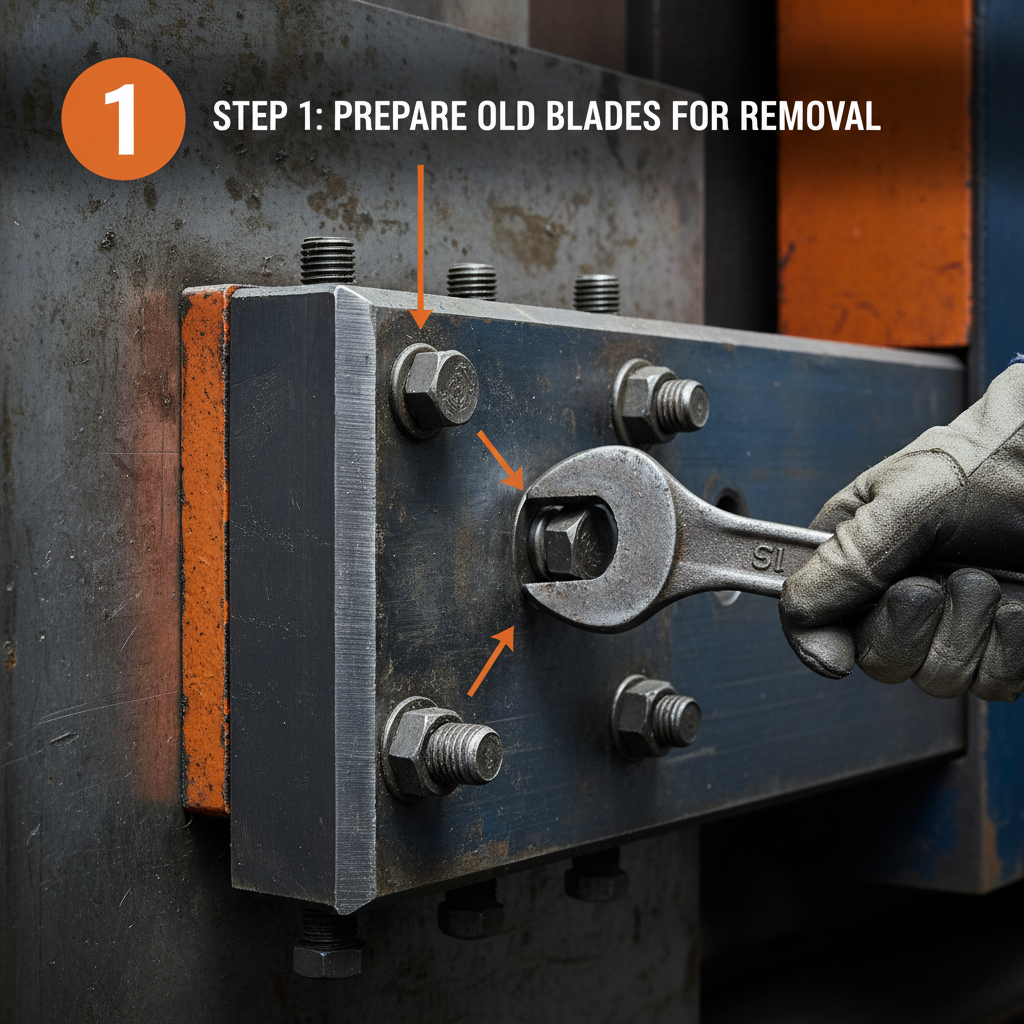 1

STEP 1: PREPARE OLD BLADES FOR REMOVAL

SI