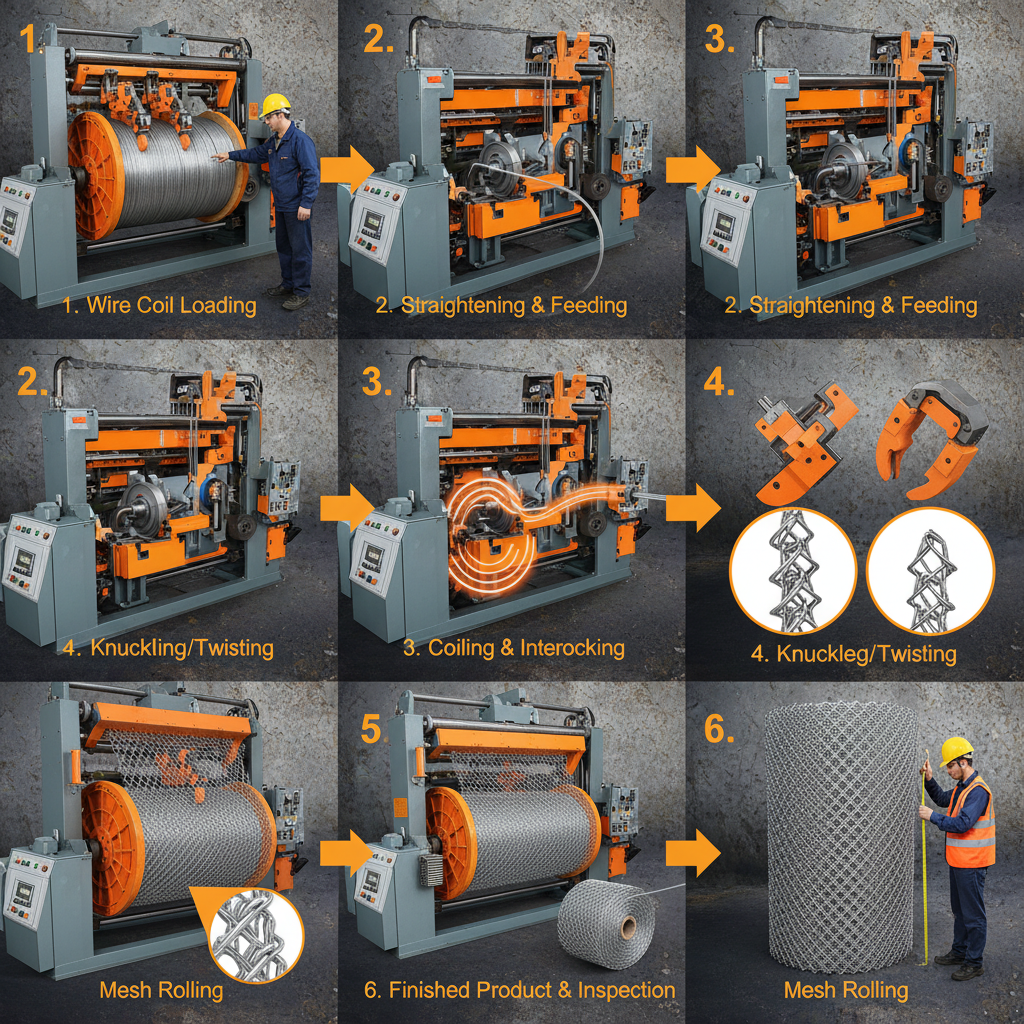 1.
1. Wire Coil Loading

2.
2. Straightening & Feeding

3.
2. Straightening & Feeding

2.
4. Knuckling/Twisting

3.
3. Coiling & Interocking

4.
4. Knuckleg/Twisting

Mesh Rolling

5.
6. Finished Product & Inspection

6.
Mesh Rolling