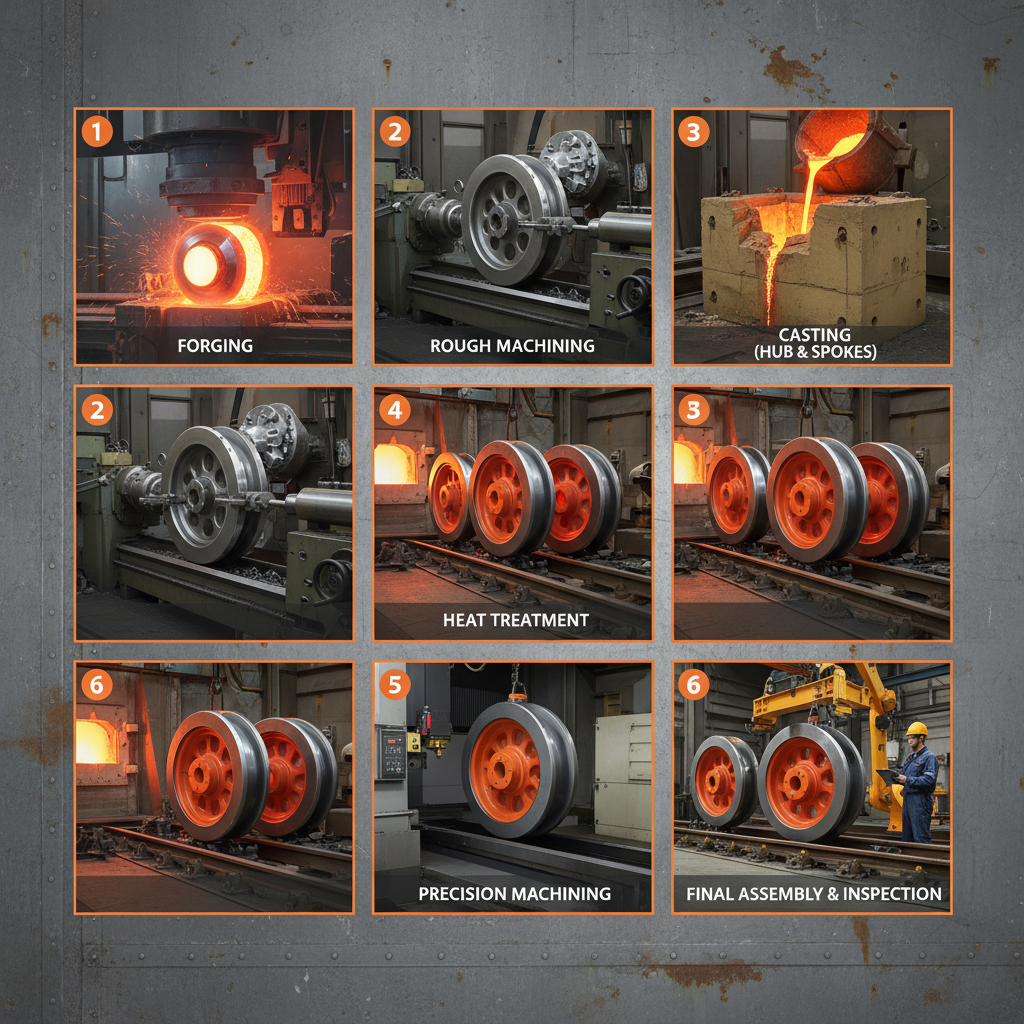 1
FORGING

2
ROUGH MACHINING

3
CASTING
(HUB & SPOKES)

2

4
HEAT TREATMENT

3

6

5
PRECISION MACHINING

6
FINAL ASSEMBLY & INSPECTION