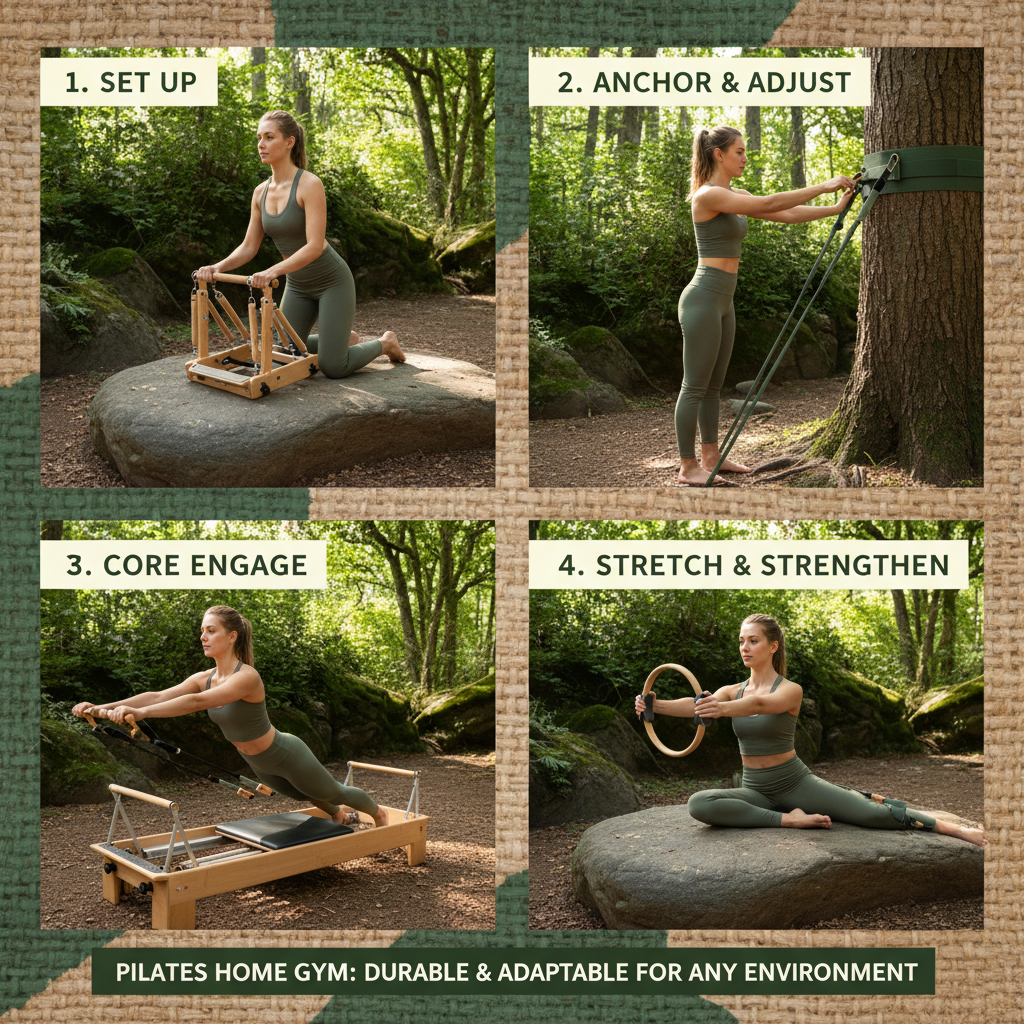 1. SET UP

2. ANCHOR & ADJUST

3. CORE ENGAGE

4. STRETCH & STRENGTHEN

PILATES HOME GYM: DURABLE & ADAPTABLE FOR ANY ENVIRONMENT