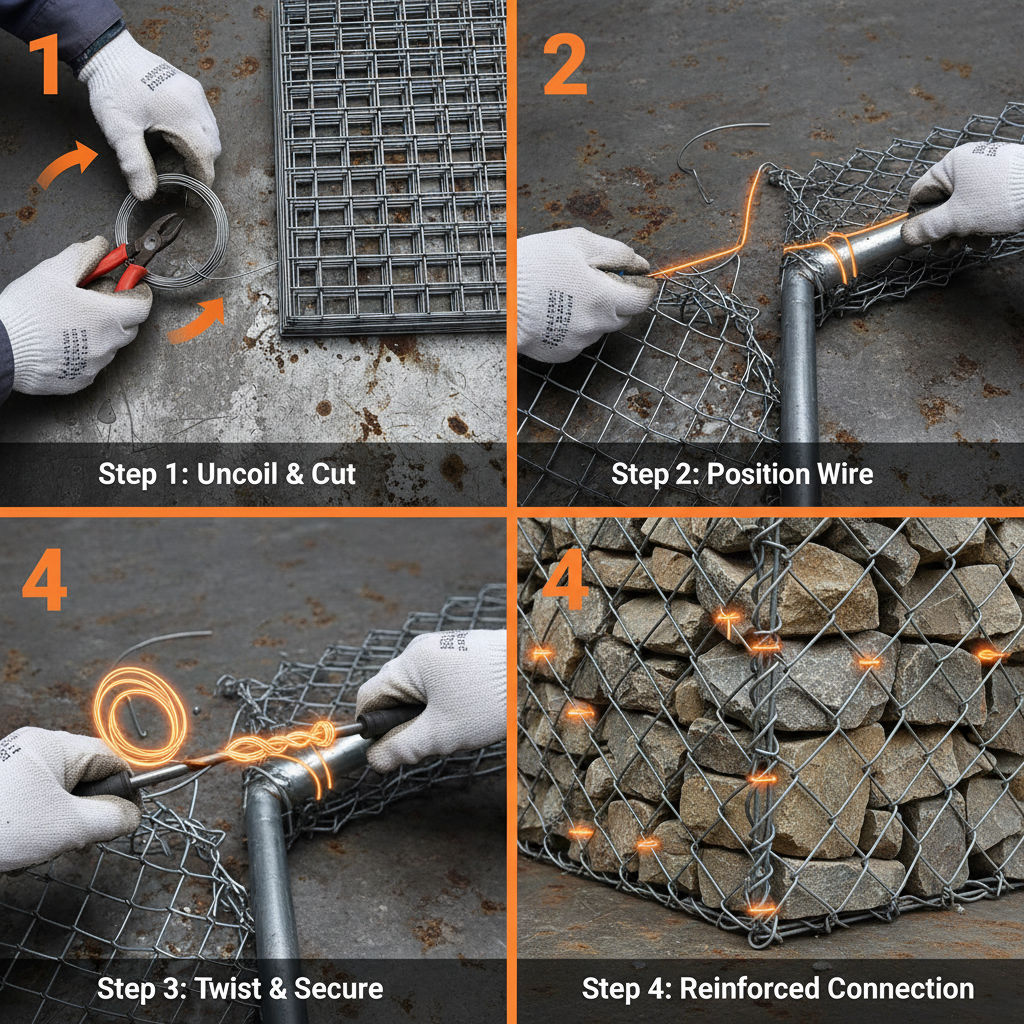 1

Step 1: Uncoil & Cut

2

Step 2: Position Wire

4

Step 3: Twist & Secure

4

Step 4: Reinforced Connection